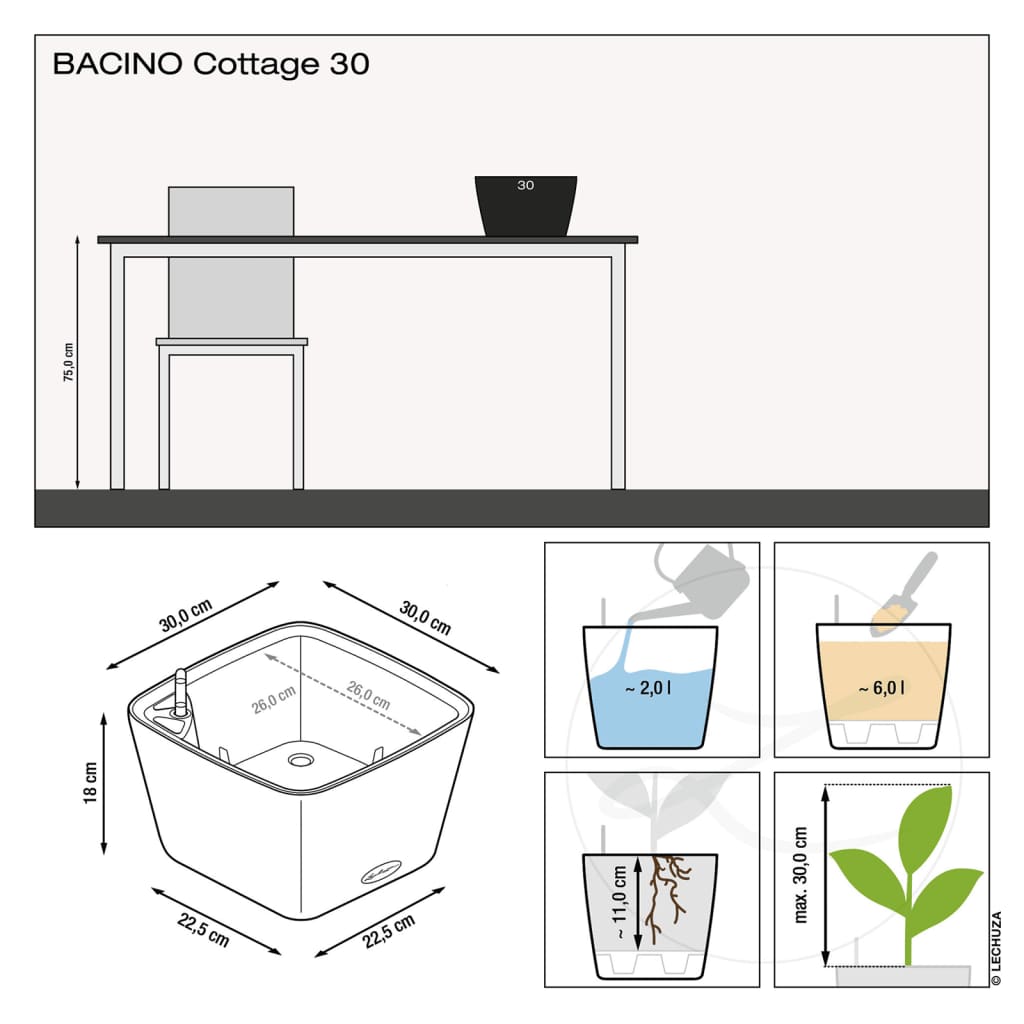 BACINO Cottage 30

30

75,0 cm

30,0 cm

30,0 cm

26,0 cm

26,0 cm

18 cm

22,5 cm

22,5 cm

~ 2,0 l

~ 6,0 l

~ 11,0 cm

max. 30,0 cm

© LECHUZA