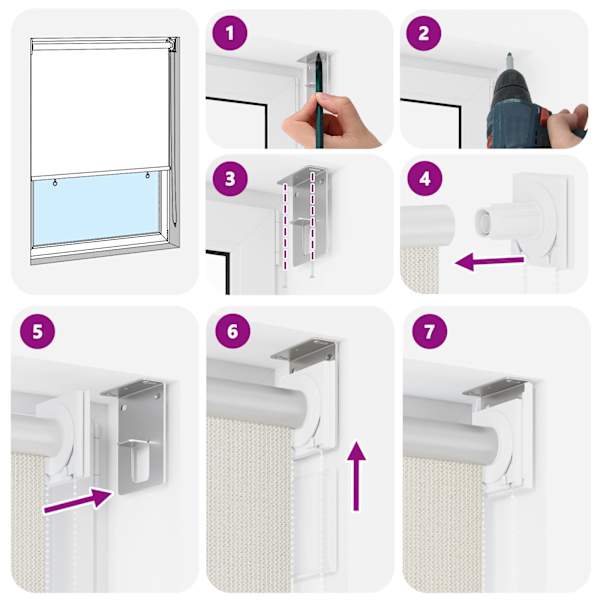 1
2
3
4
5
6
7