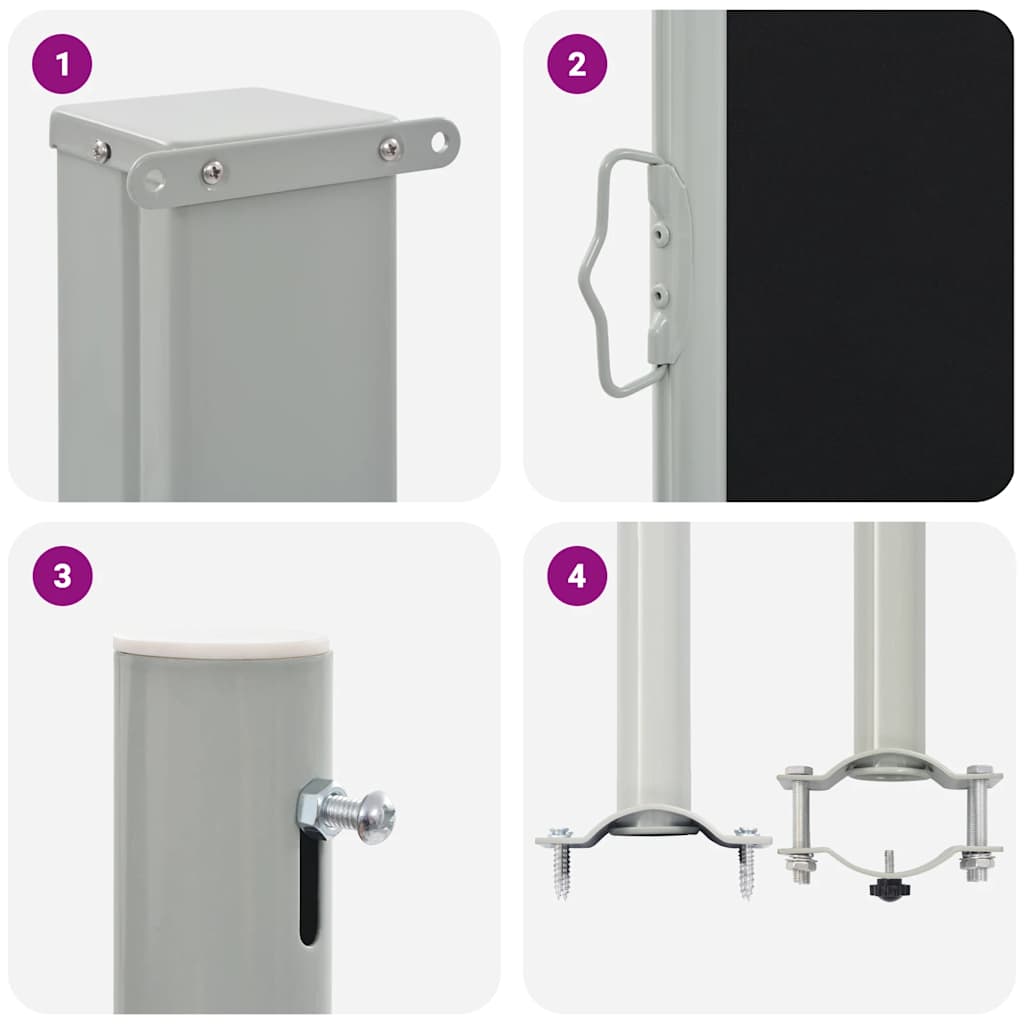 1

2

3

4