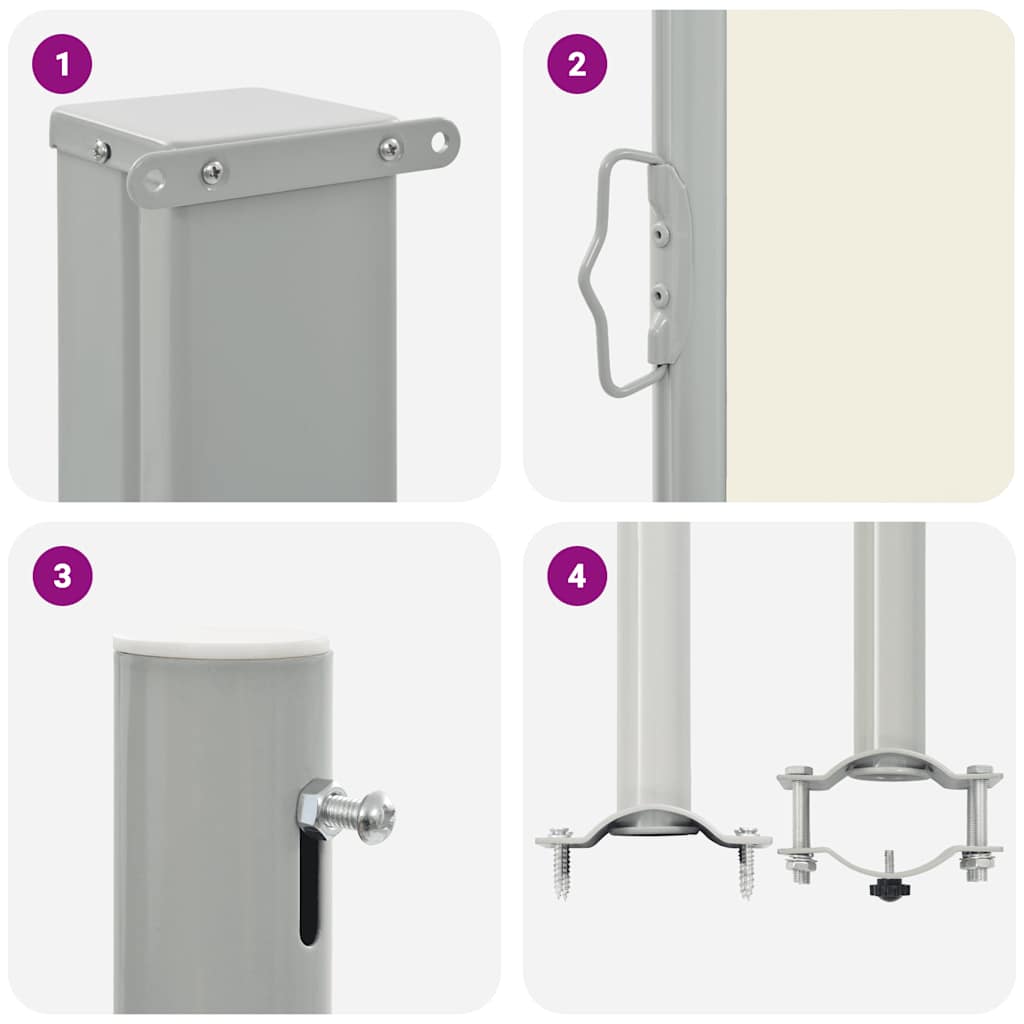 1
2
3
4