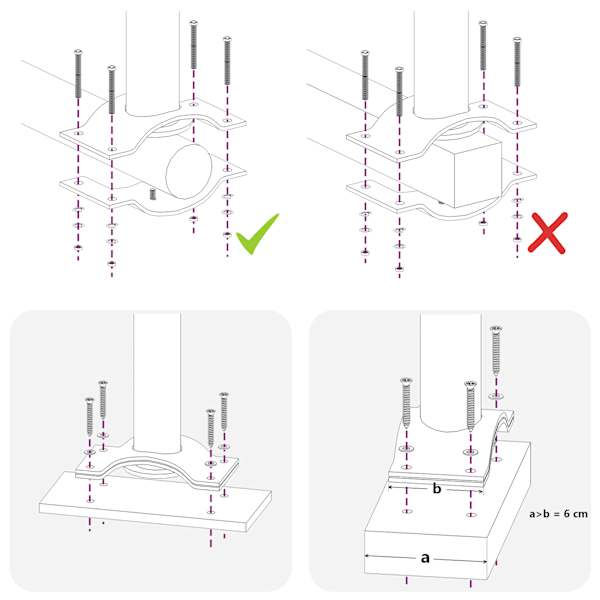 b

a>b = 6 cm

a