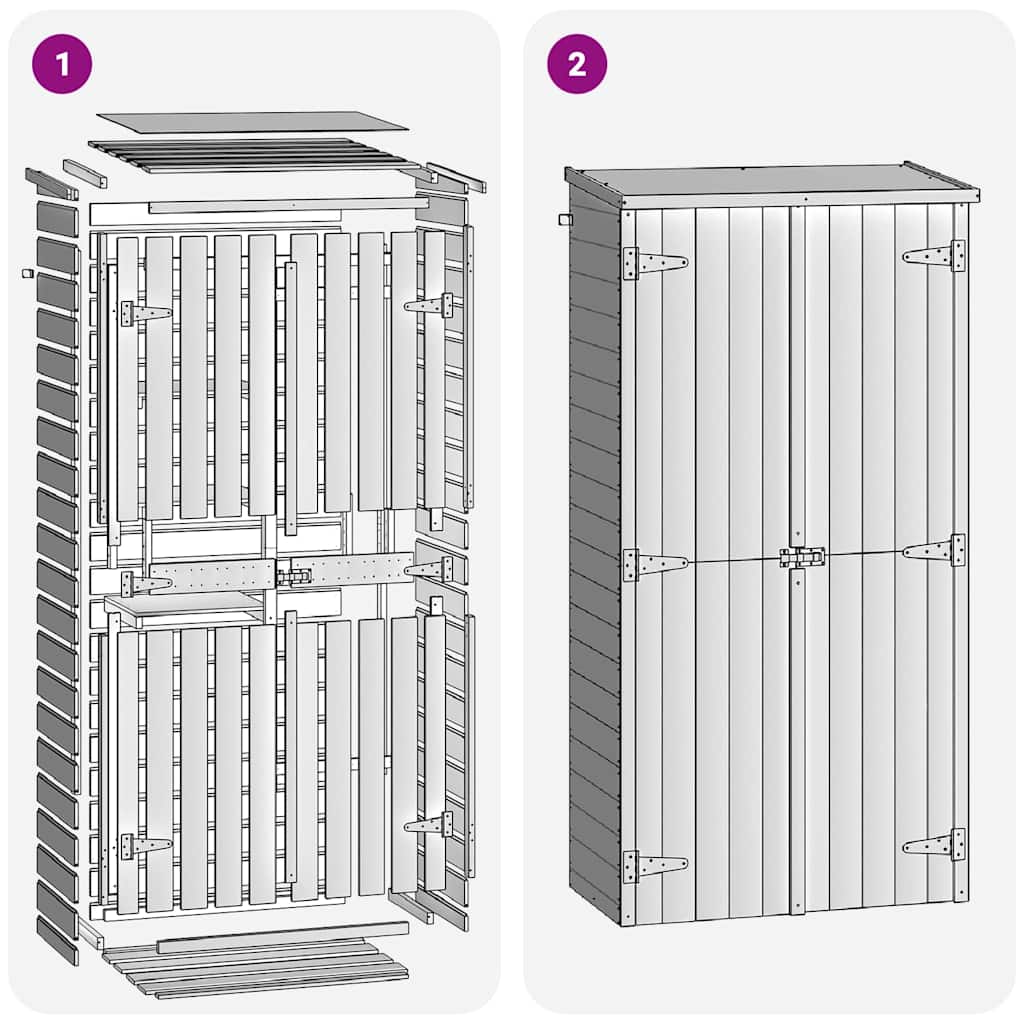 1

2