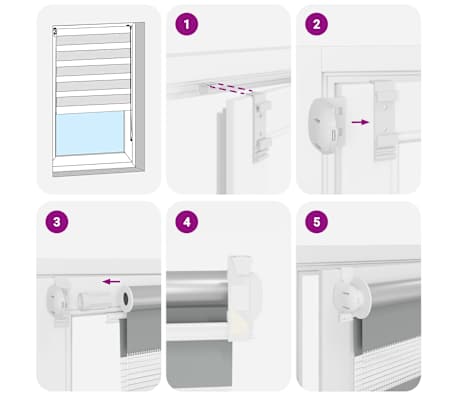 1

2

3

4

5