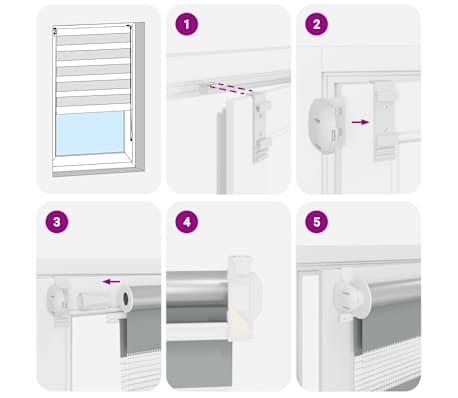 1

2

3

4

5