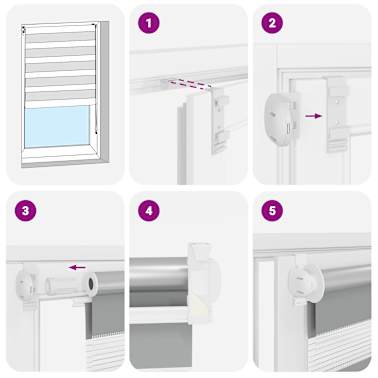 1

2

3

4

5