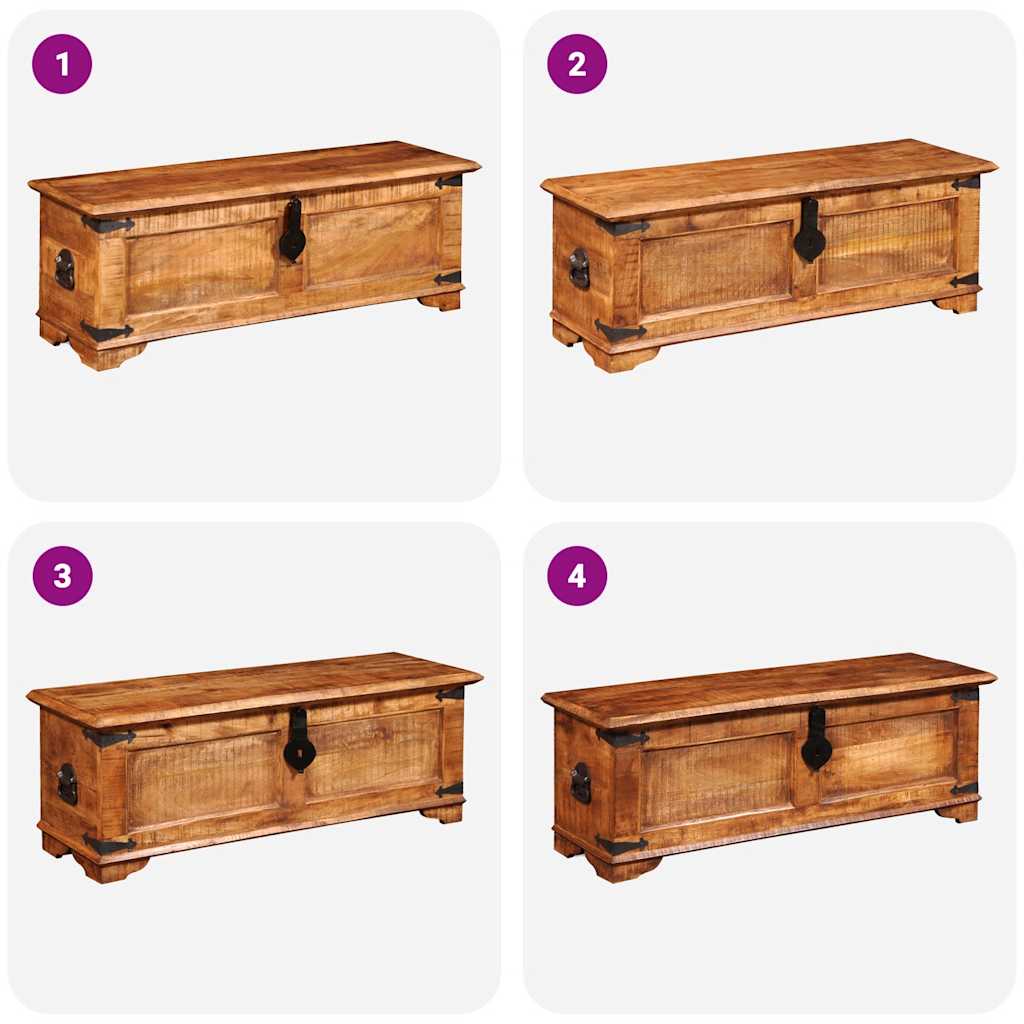 1

2

3

4