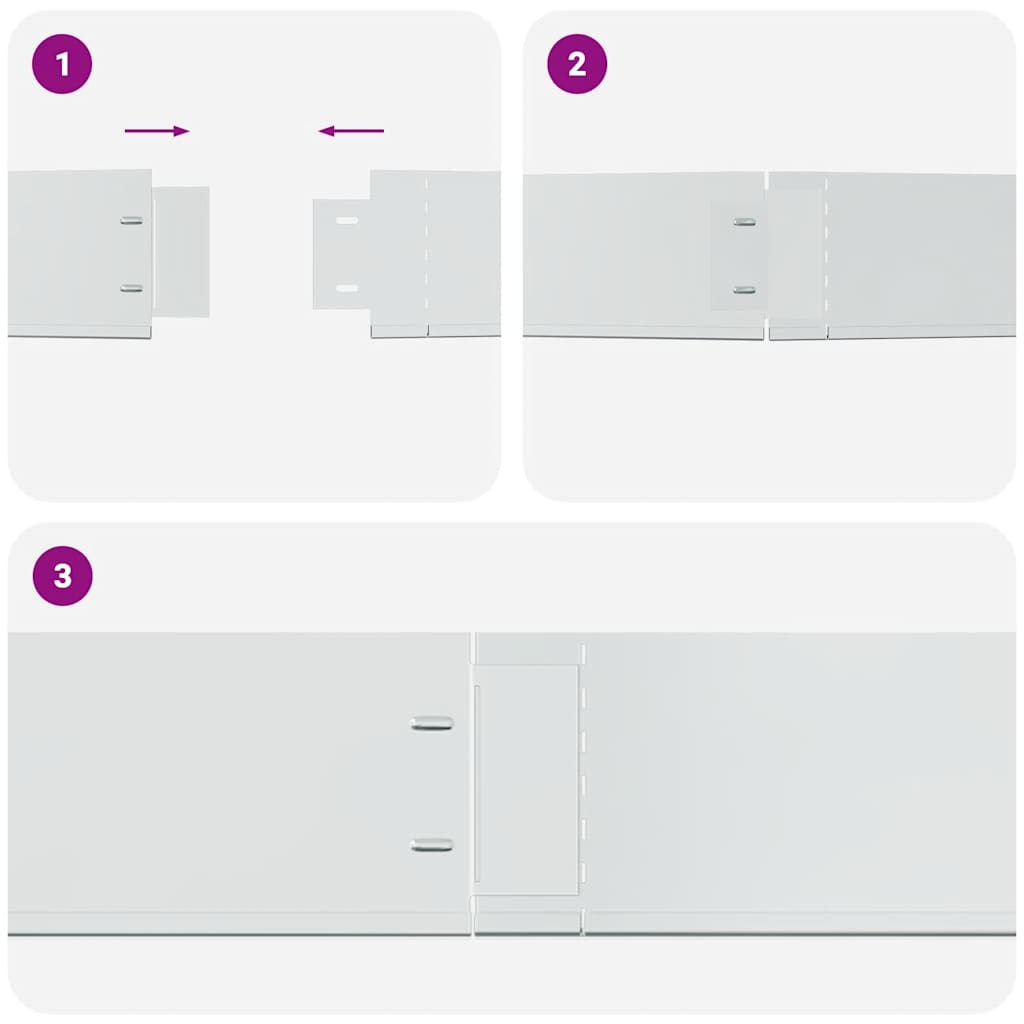 1

2

3