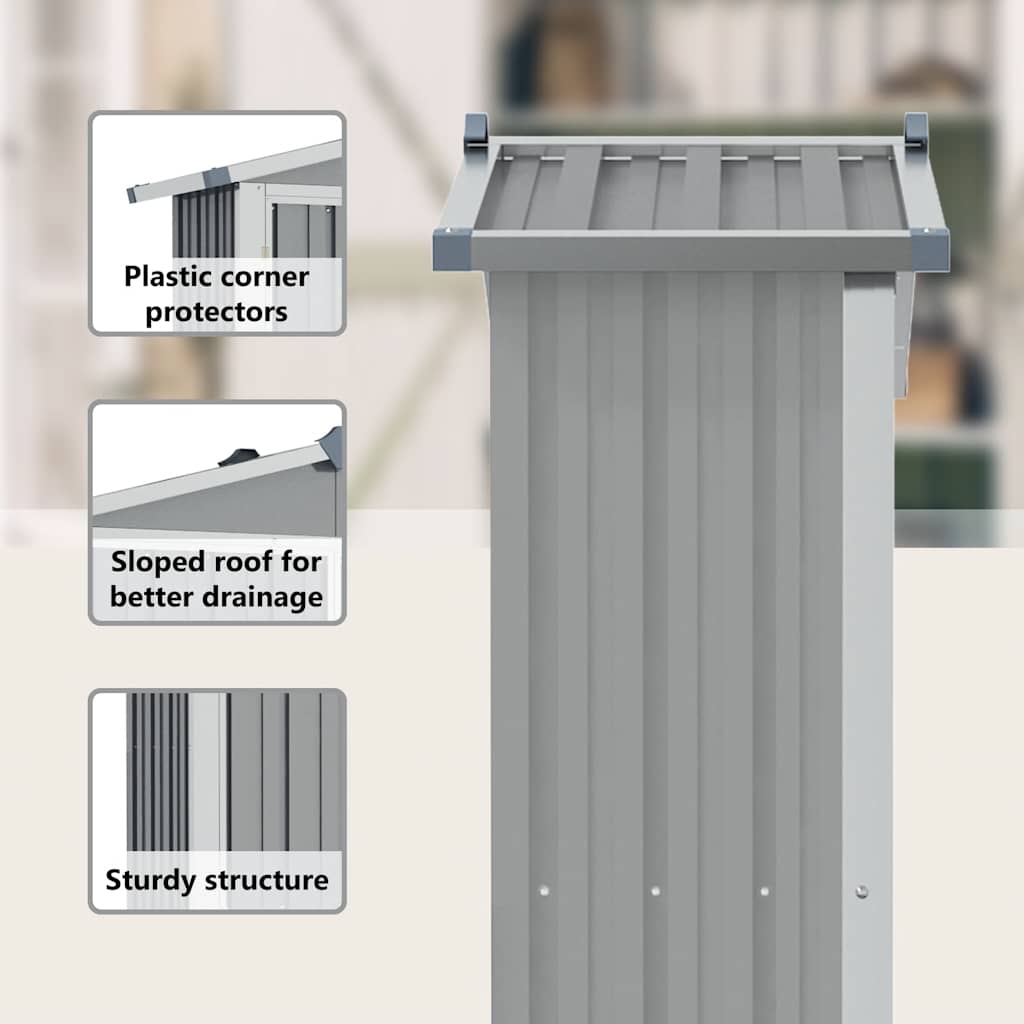 Plastic corner protectors

Sloped roof for better drainage

Sturdy structure