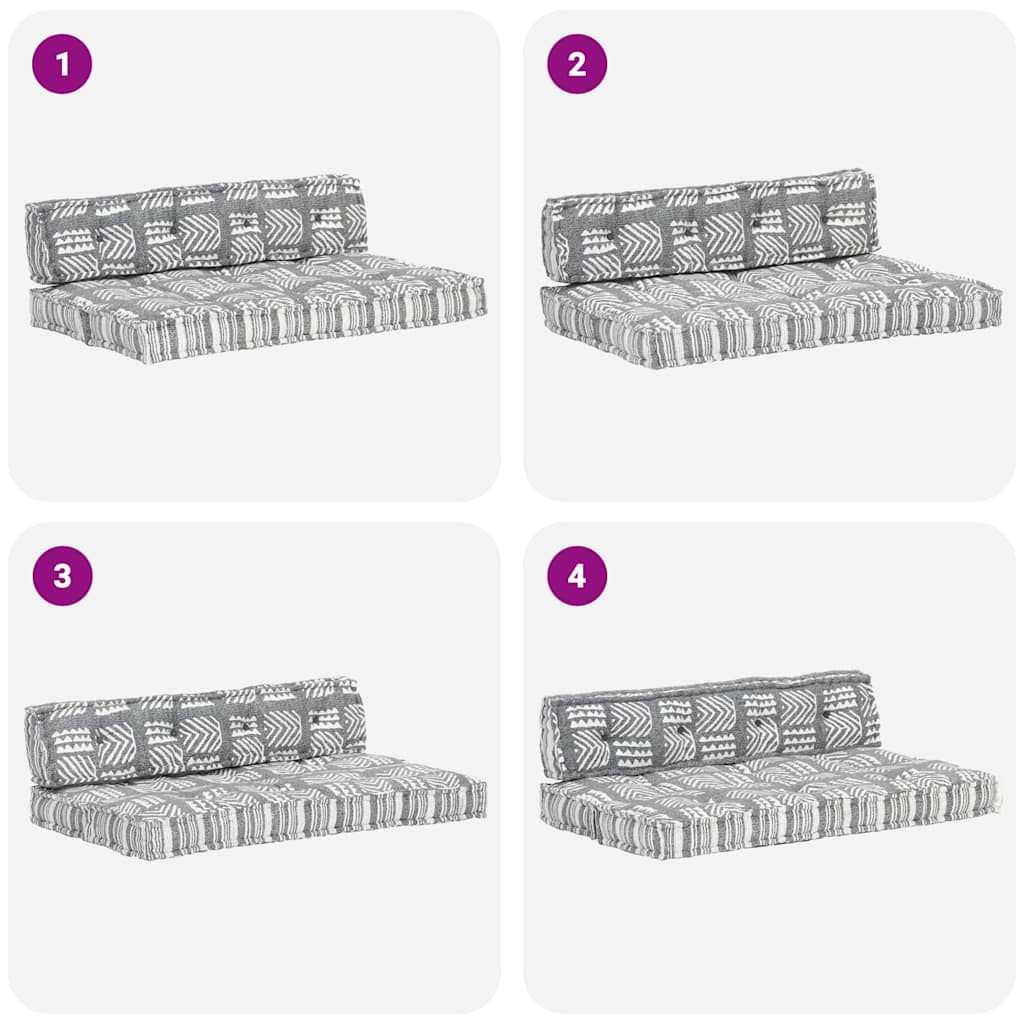 1

2

3

4