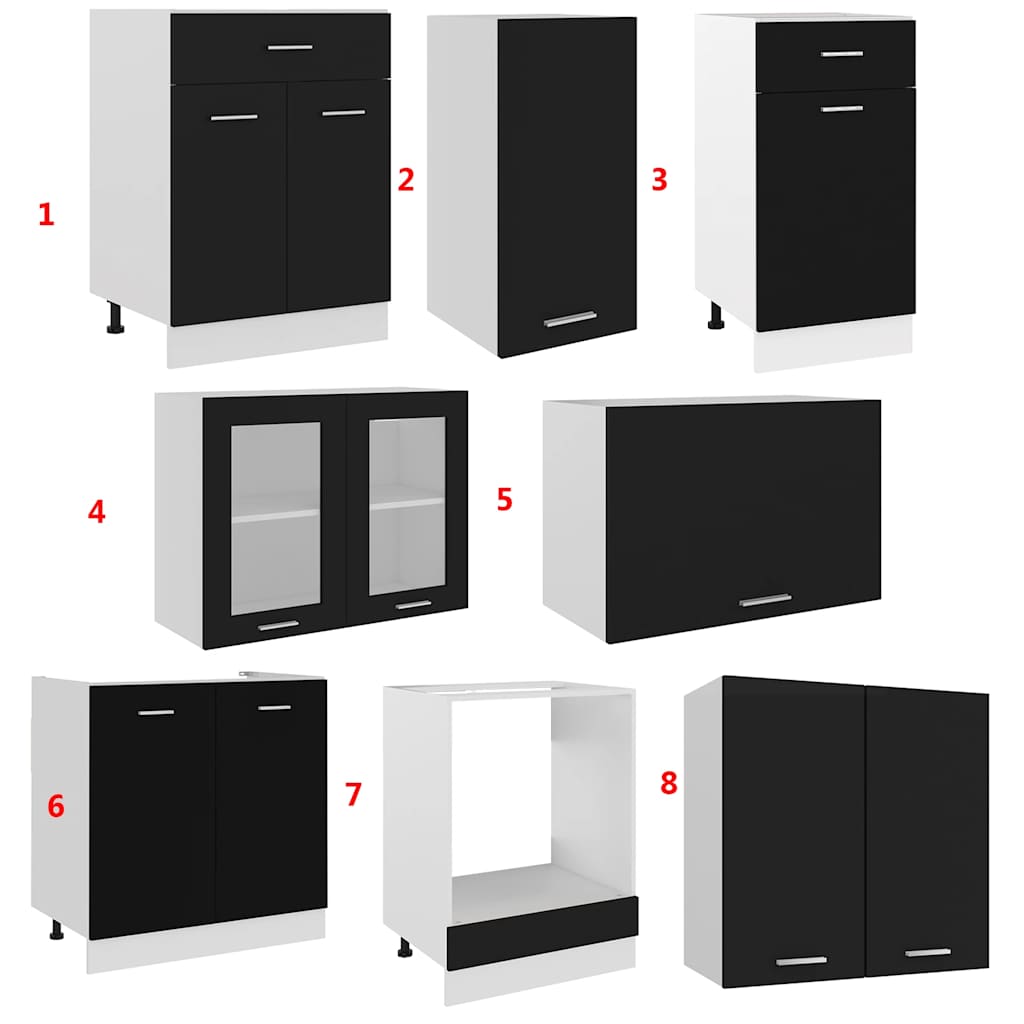 1
2
3
4
5
6
7
8