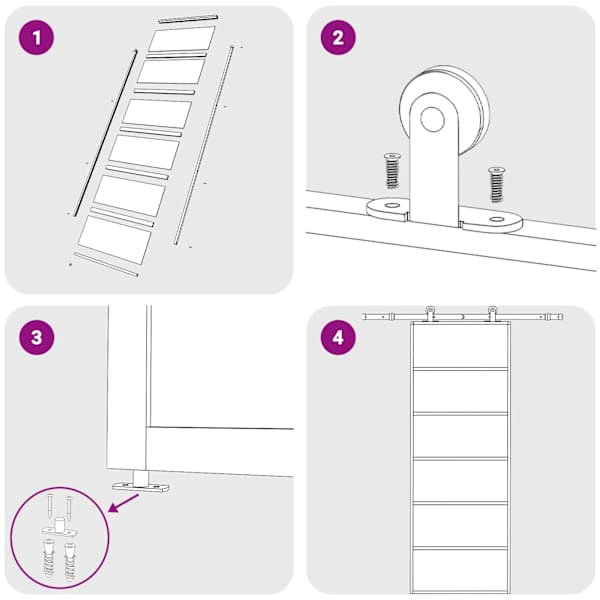 1

2

3

4