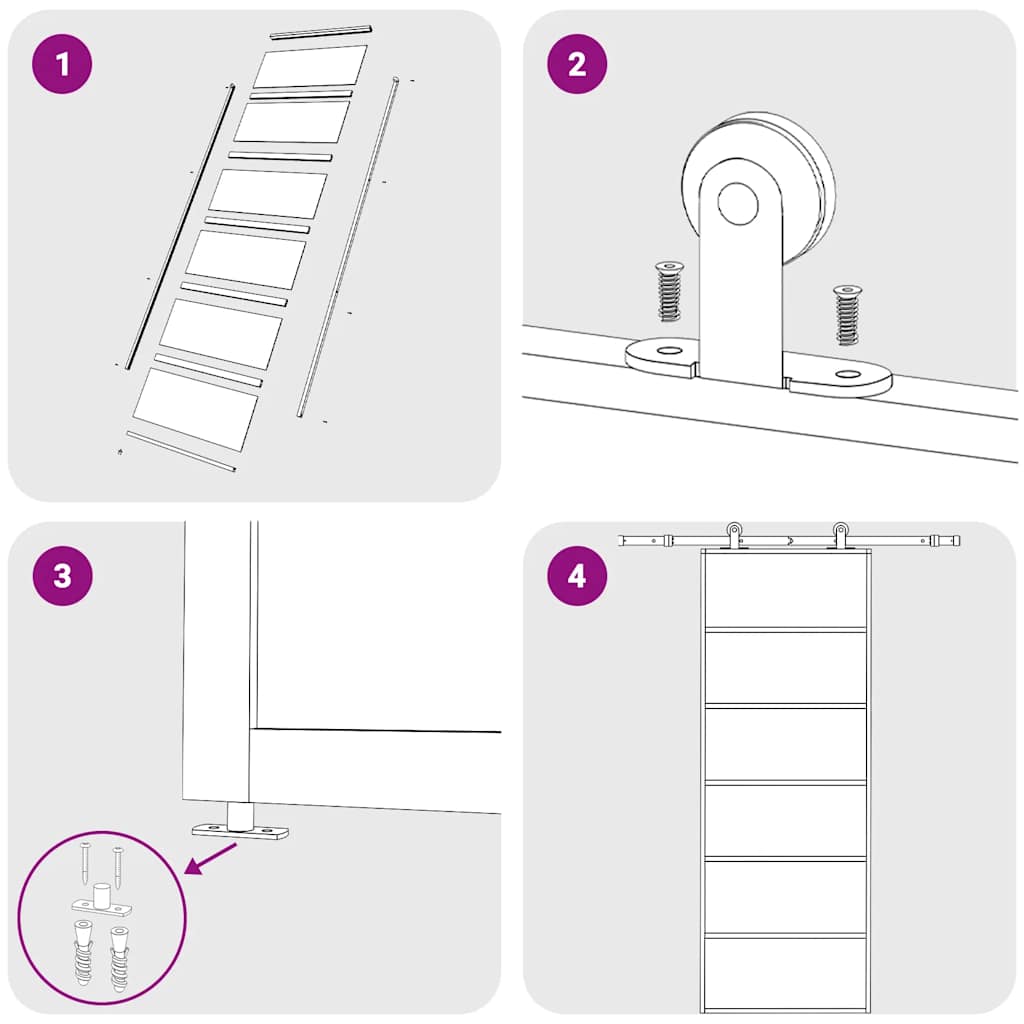 1

2

3

4