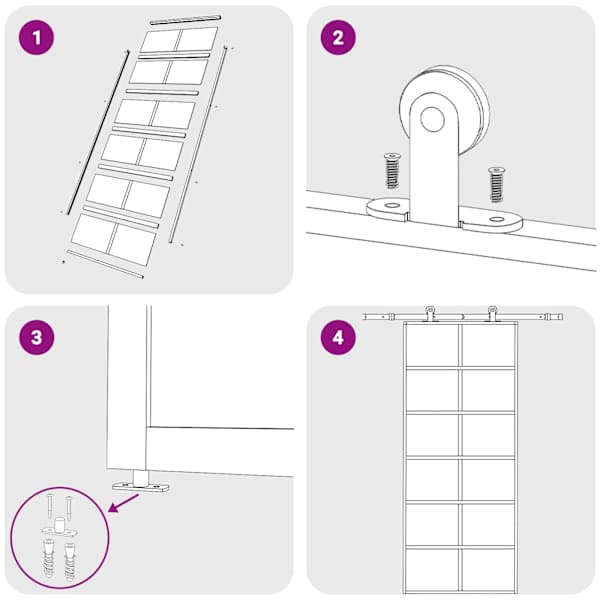 1

2

3

4