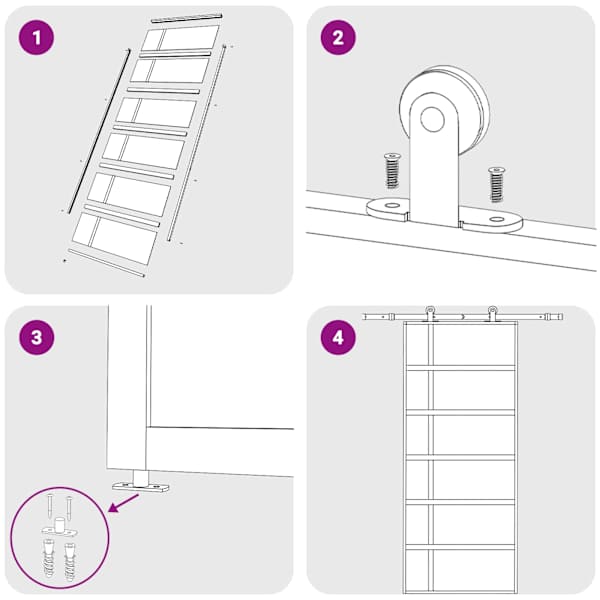 1

2

3

4