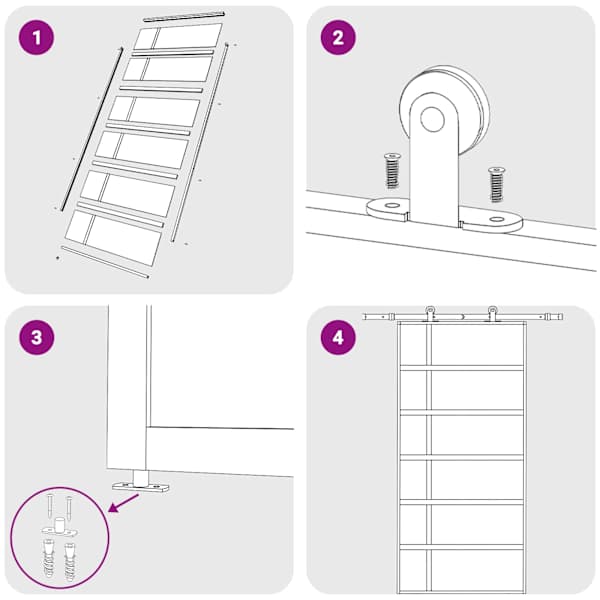 1

2

3

4