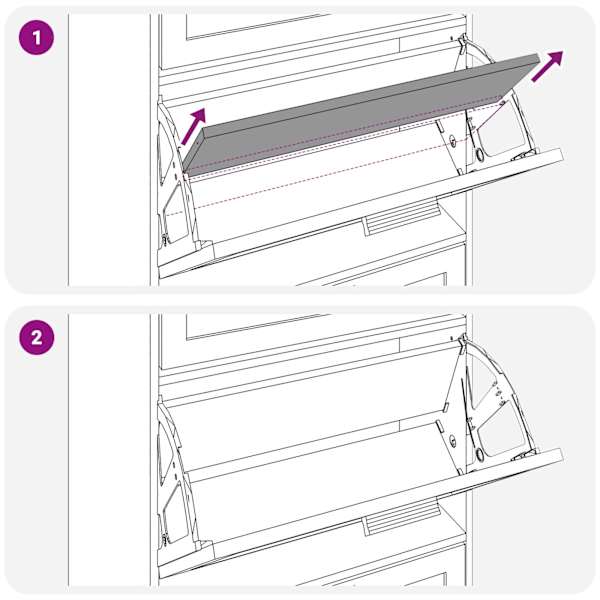 1

2