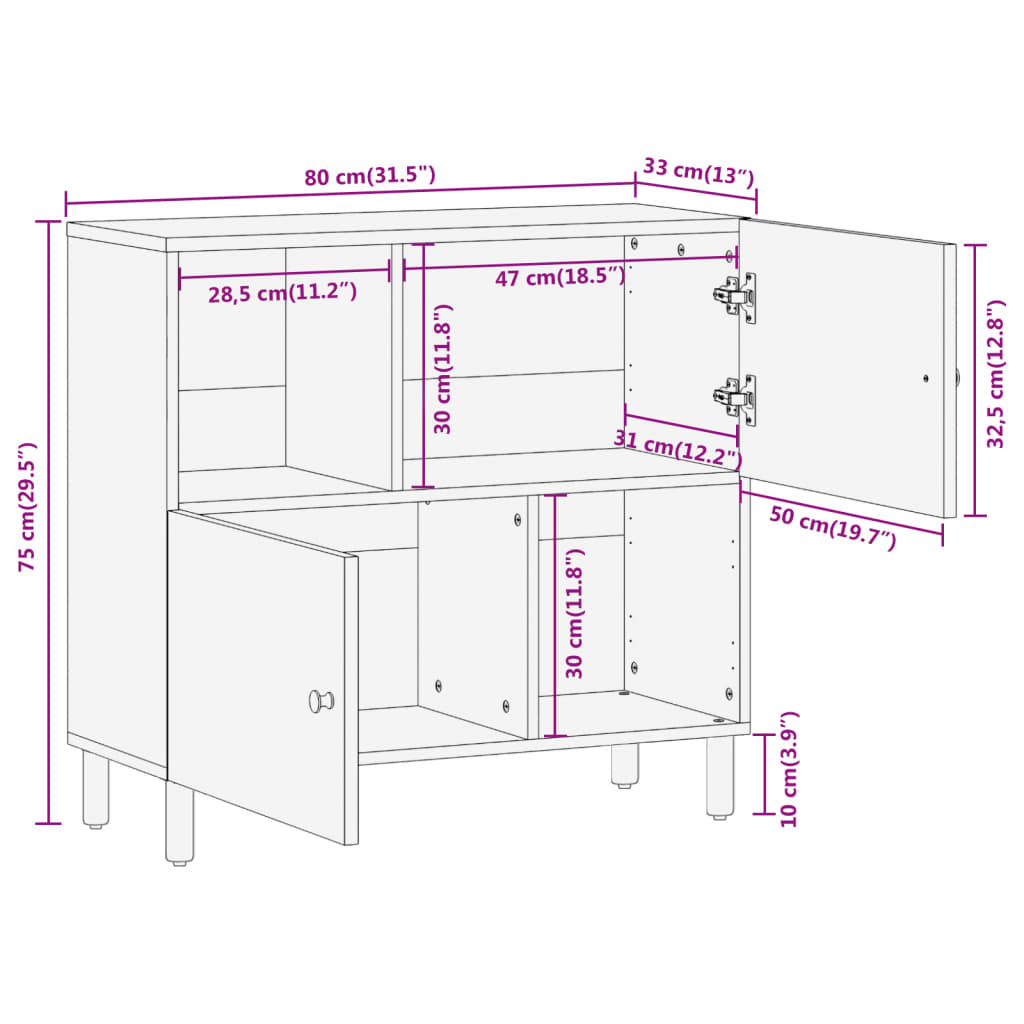 80 cm(31.5")
33 cm(13")
28,5 cm(11.2")
47 cm(18.5")
30 cm(11.8")
31 cm(12.2")
32,5 cm(12.8")
50 cm(19.7")
75 cm(29.5")
30 cm(11.8")
10 cm(3.9")