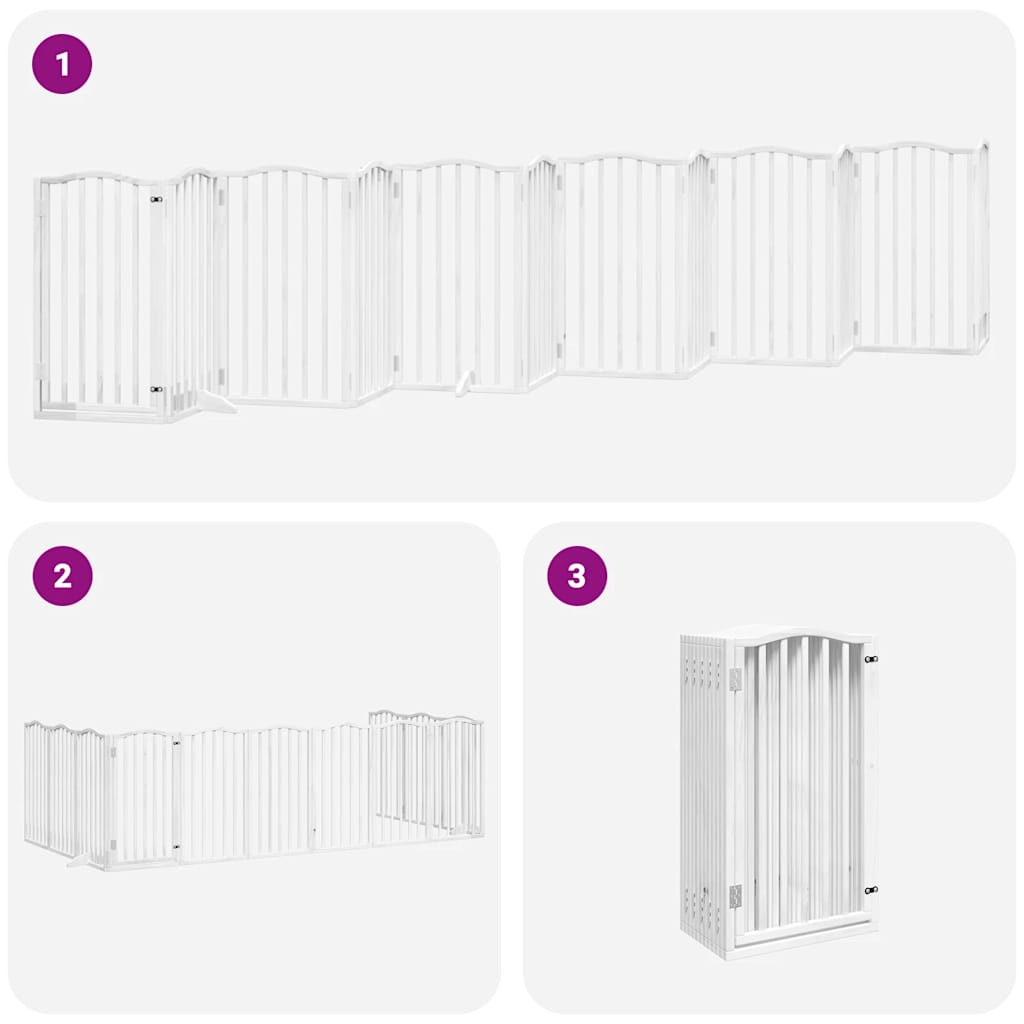 1

2

3