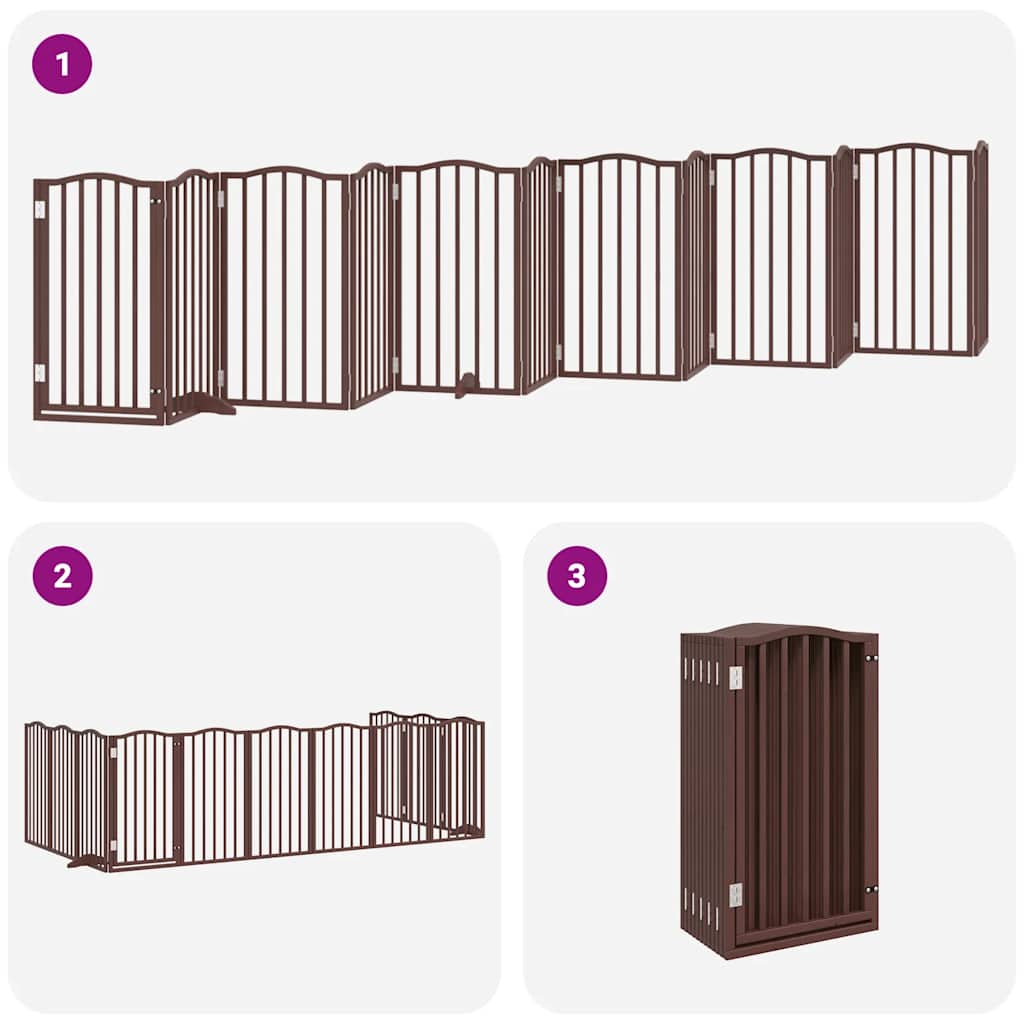 1

2

3