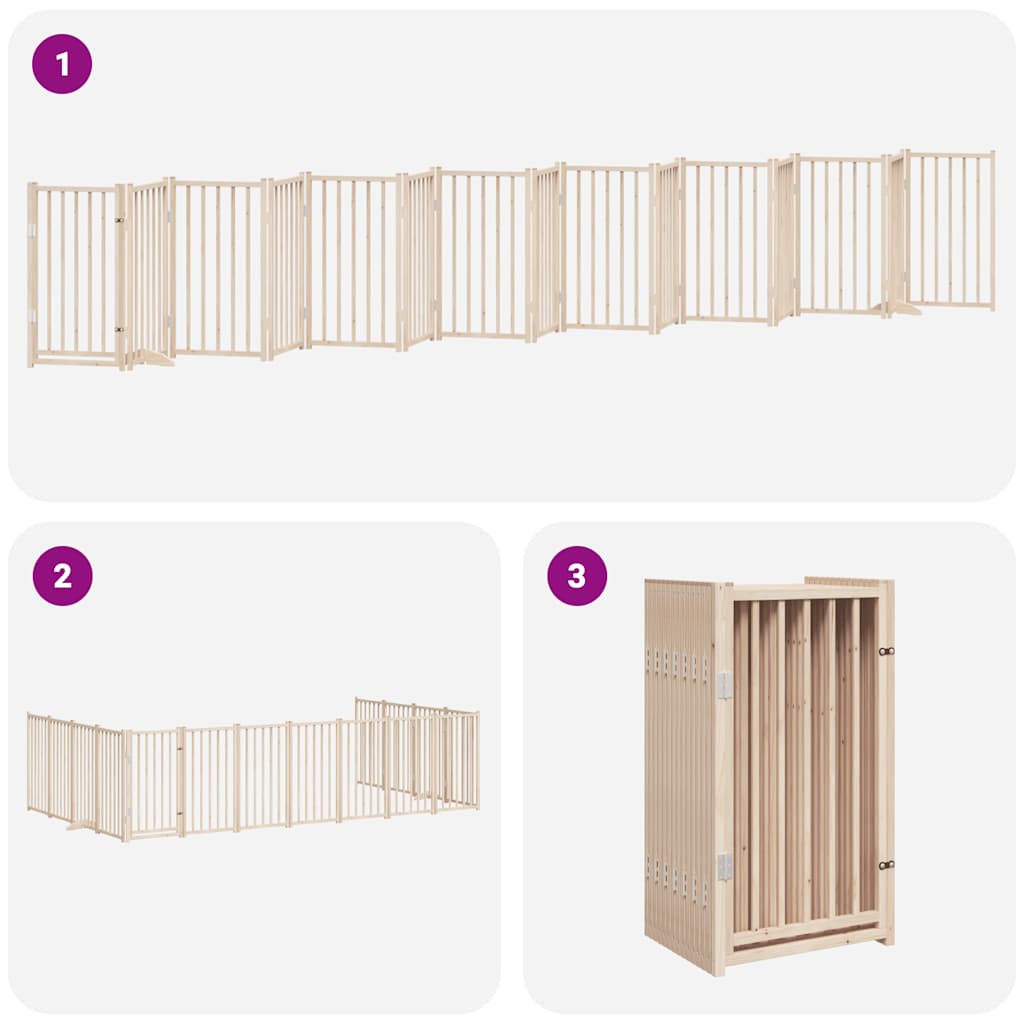 1

2

3