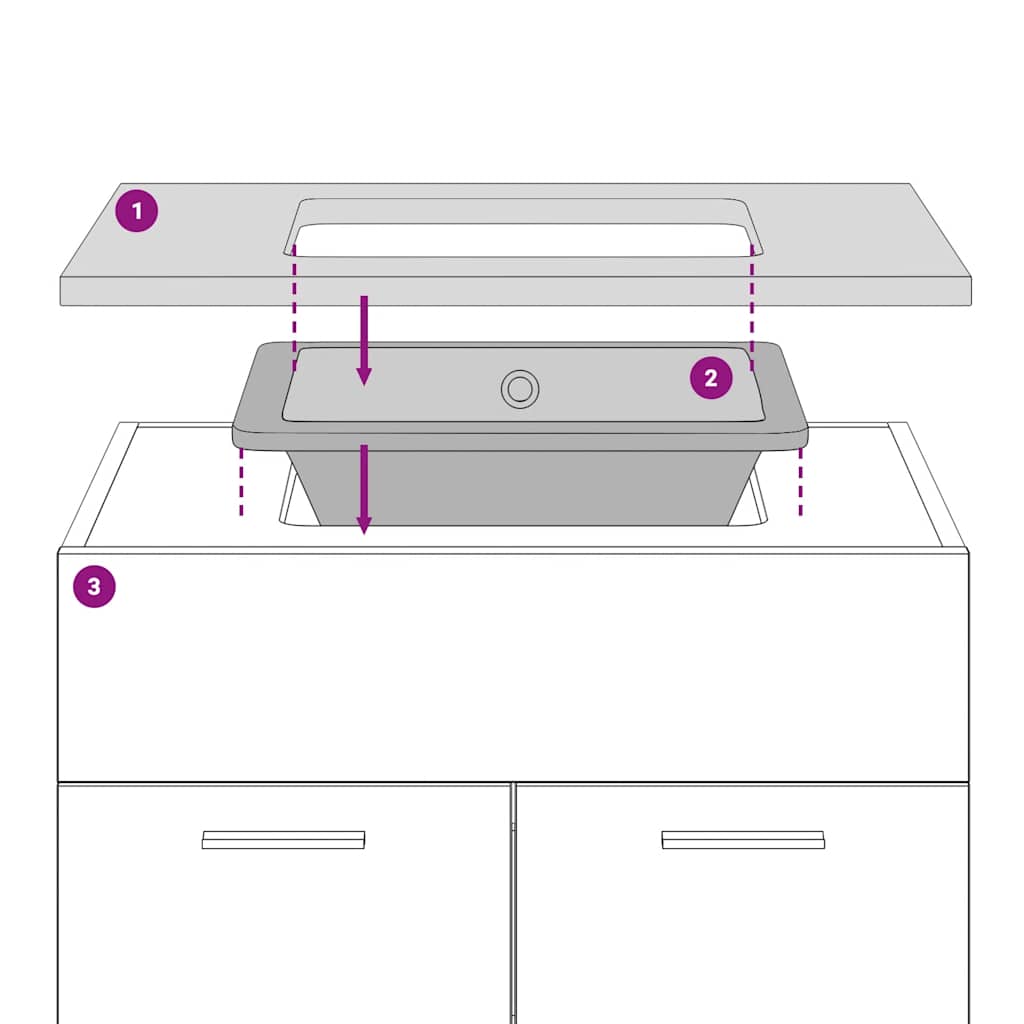 1
2
3