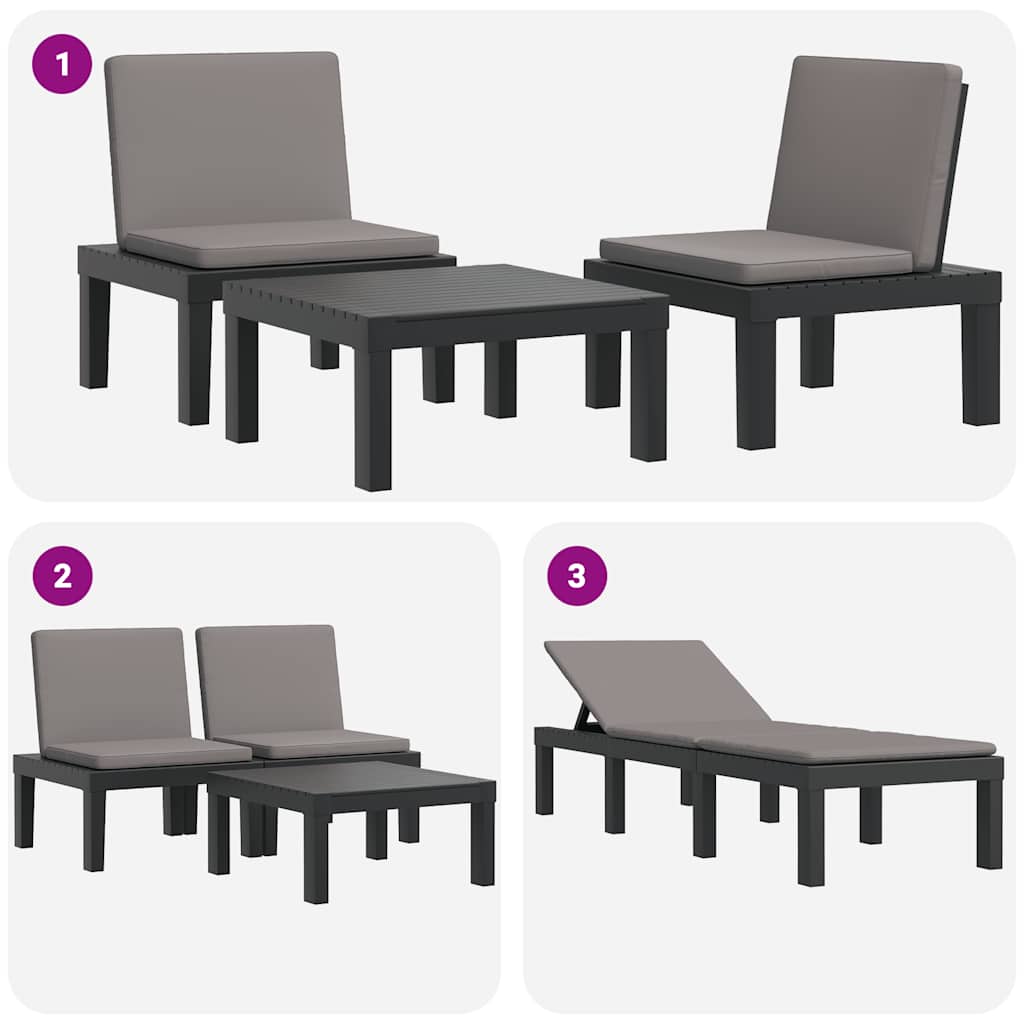 1

2

3