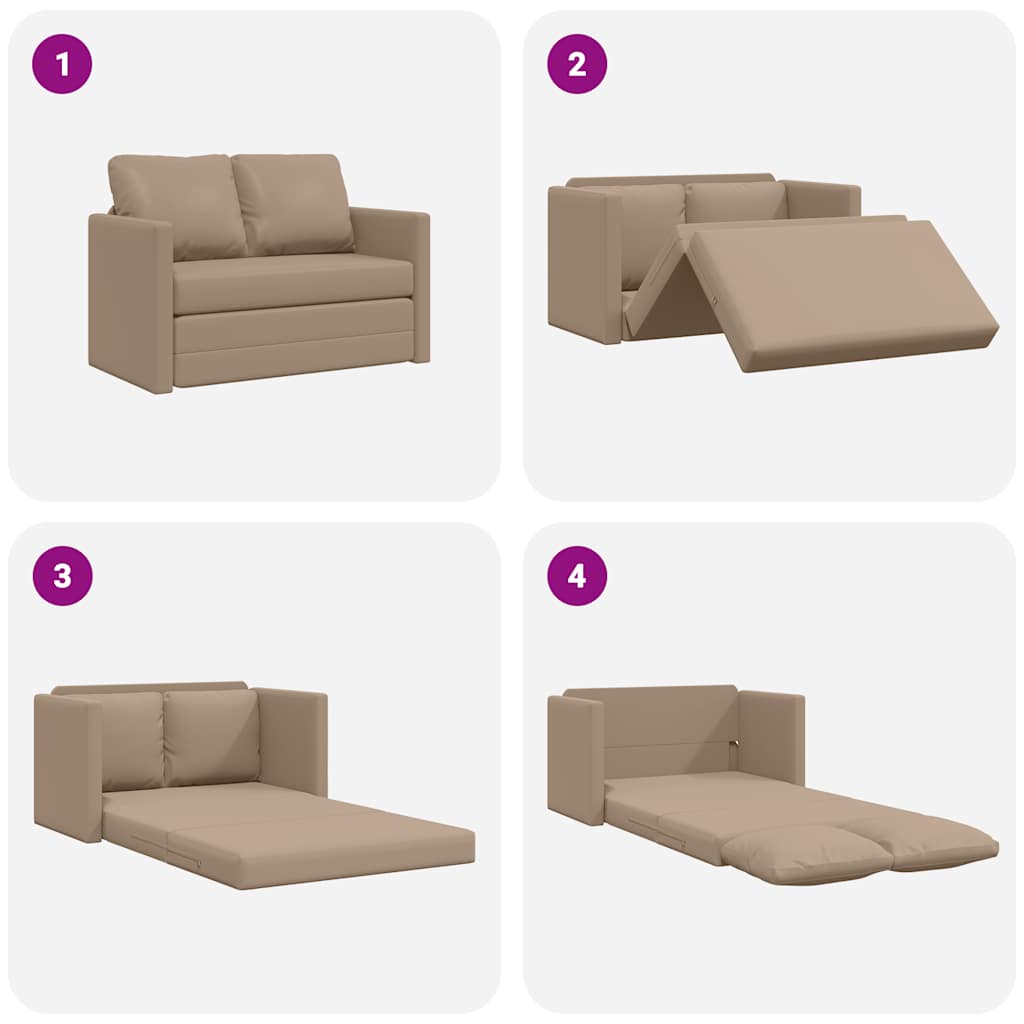 1

2

3

4