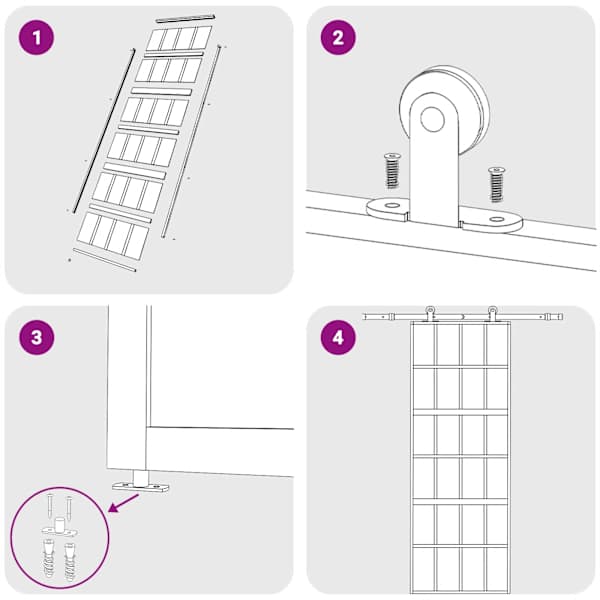 1

2

3

4