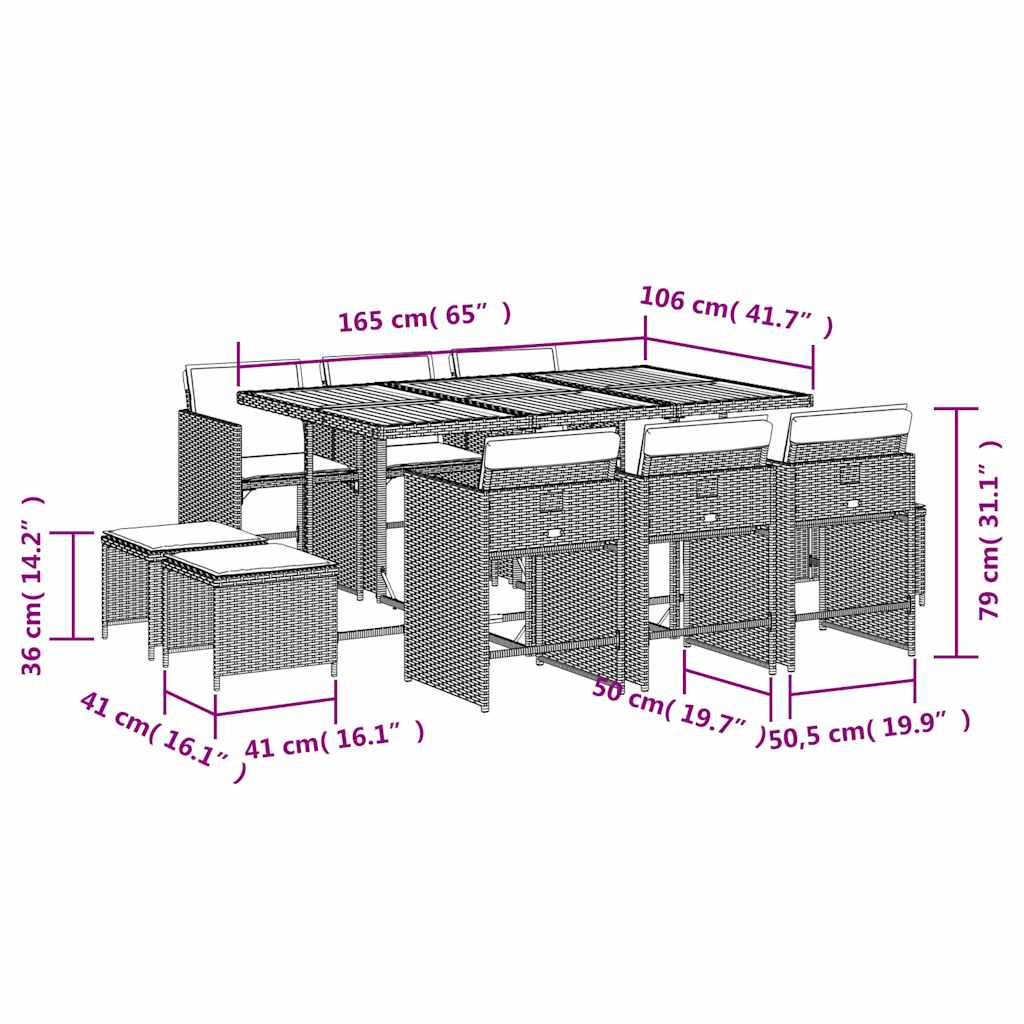 165 cm( 65″ )

106 cm( 41.7″ )

79 cm( 31.1″ )

36 cm( 14.2″ )

41 cm( 16.1″ )

41 cm( 16.1″ )

50 cm( 19.7″ )

50,5 cm( 19.9″ )