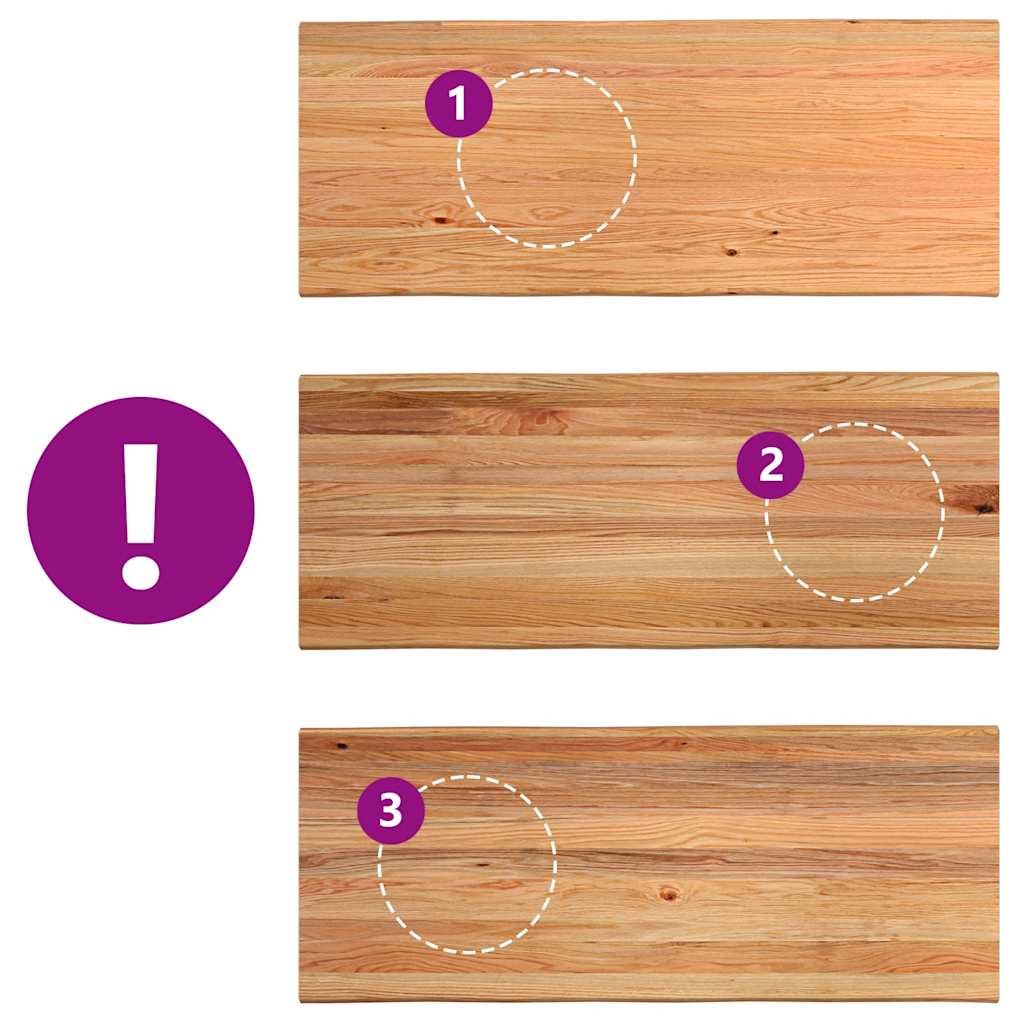 1
!
2
3