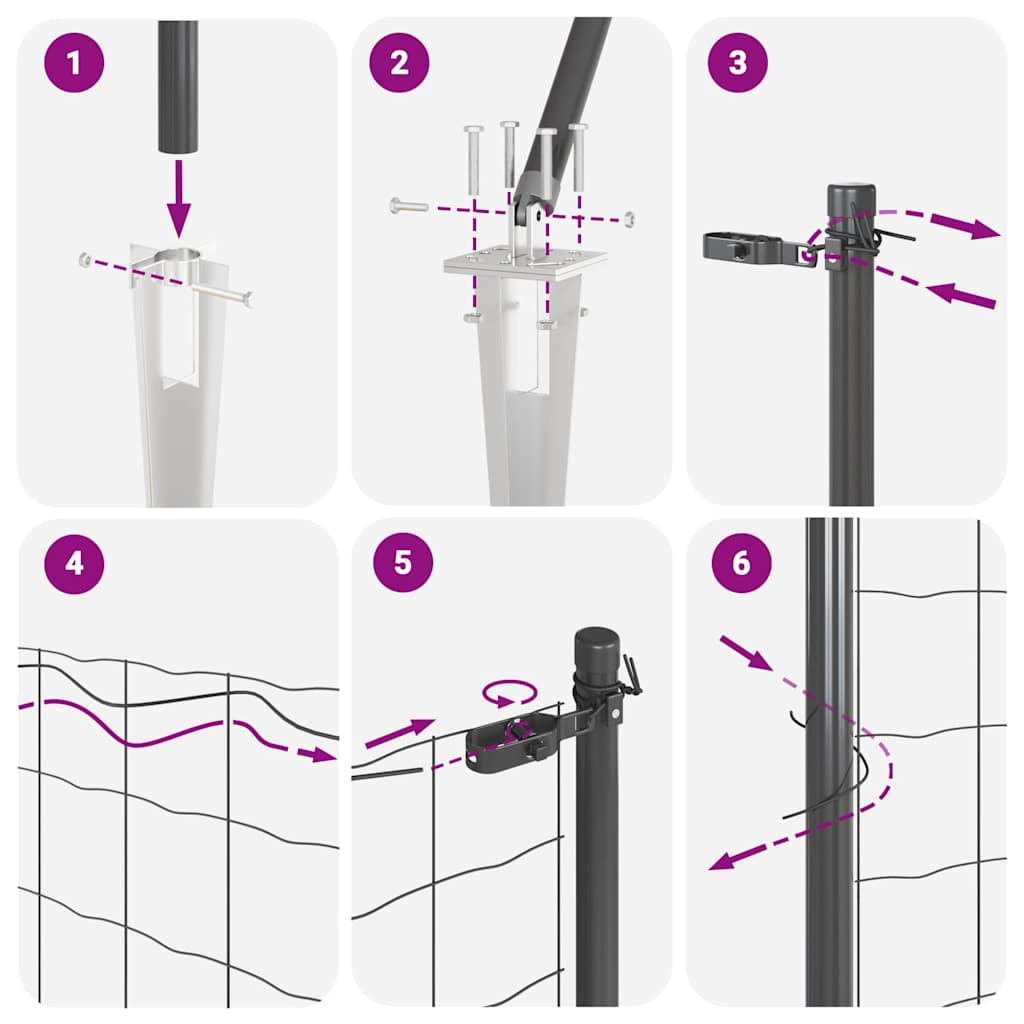 1
2
3
4
5
6