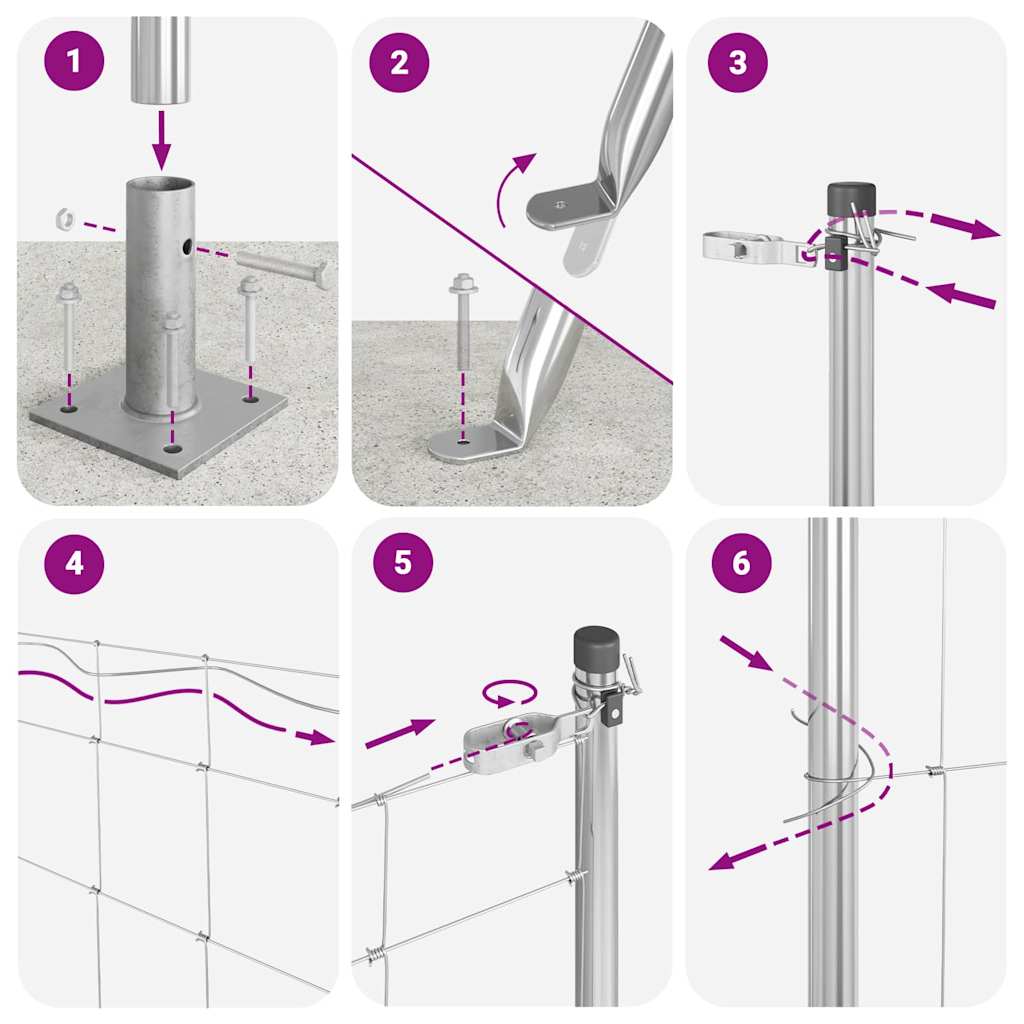 1

2

3

4

5

6