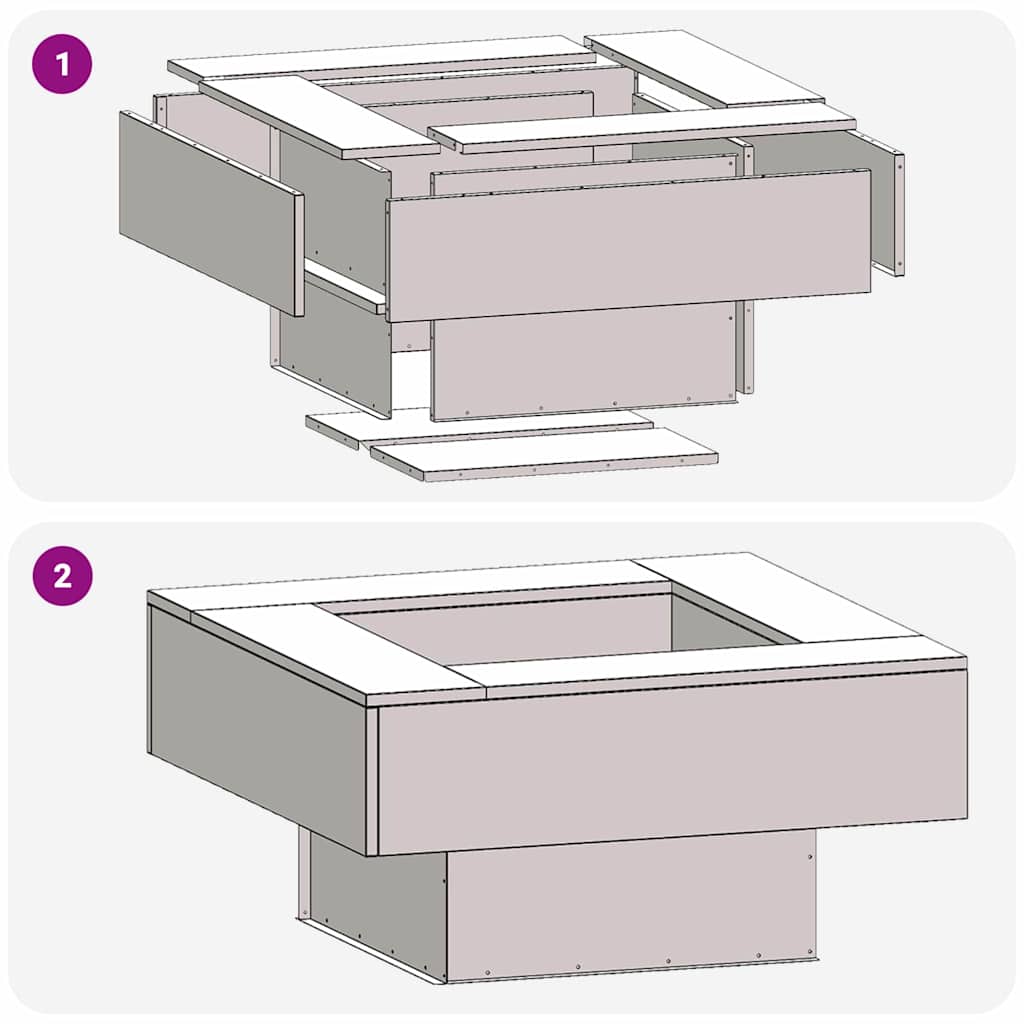 1

2