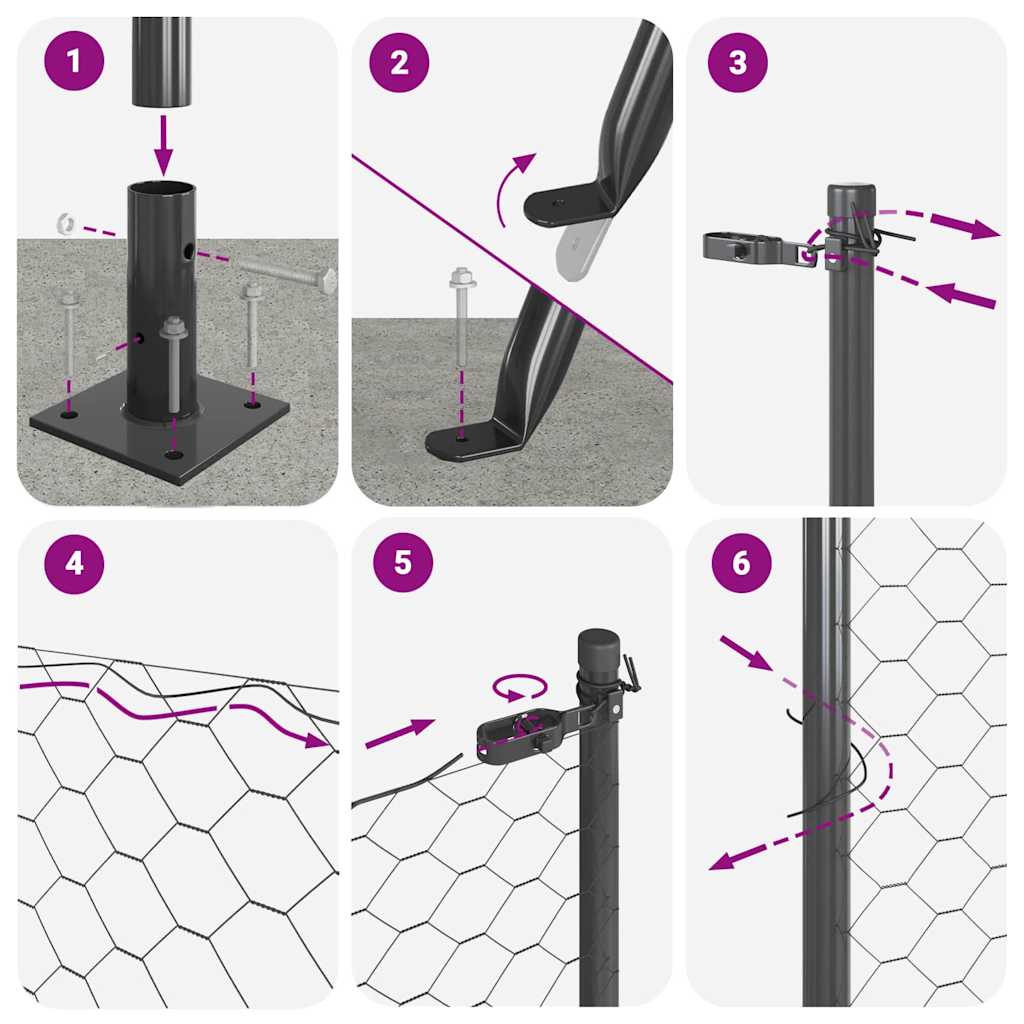 1

2

3

4

5

6