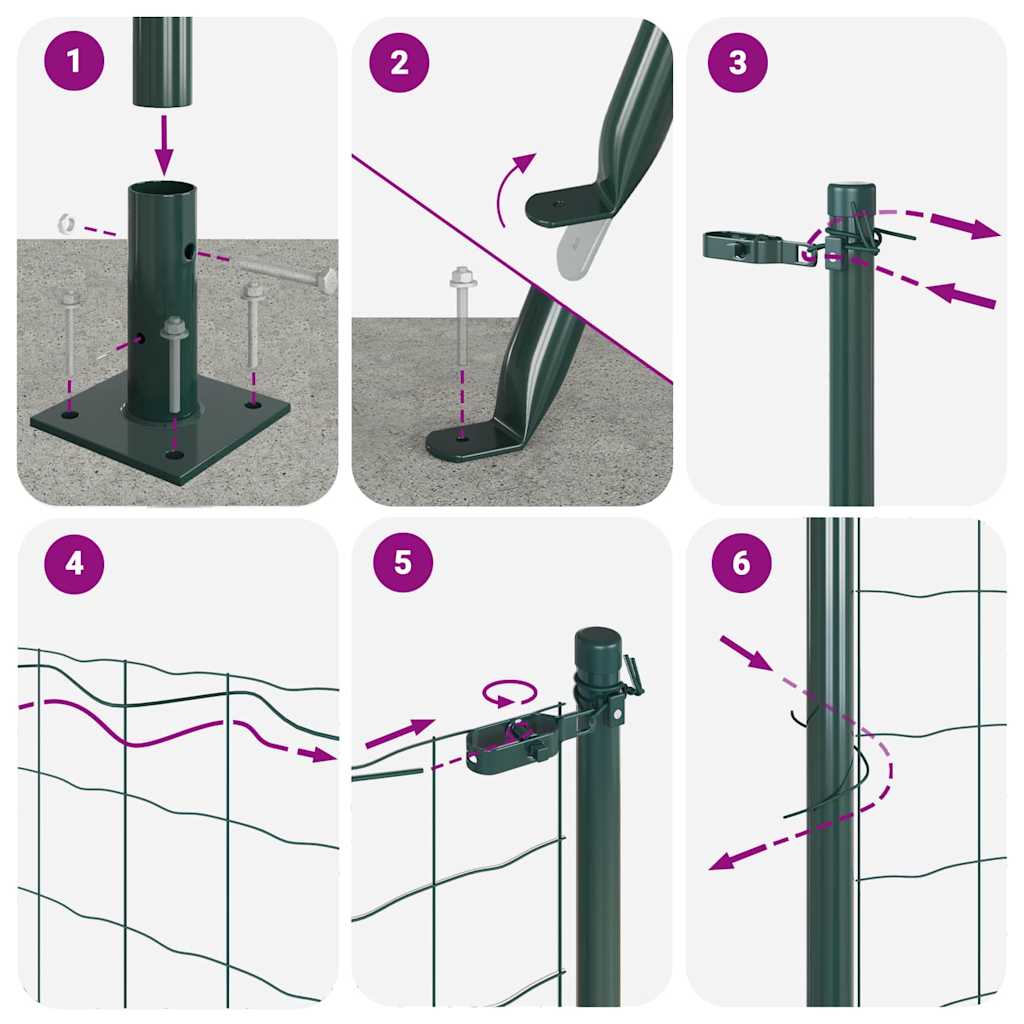 1
2
3
4
5
6