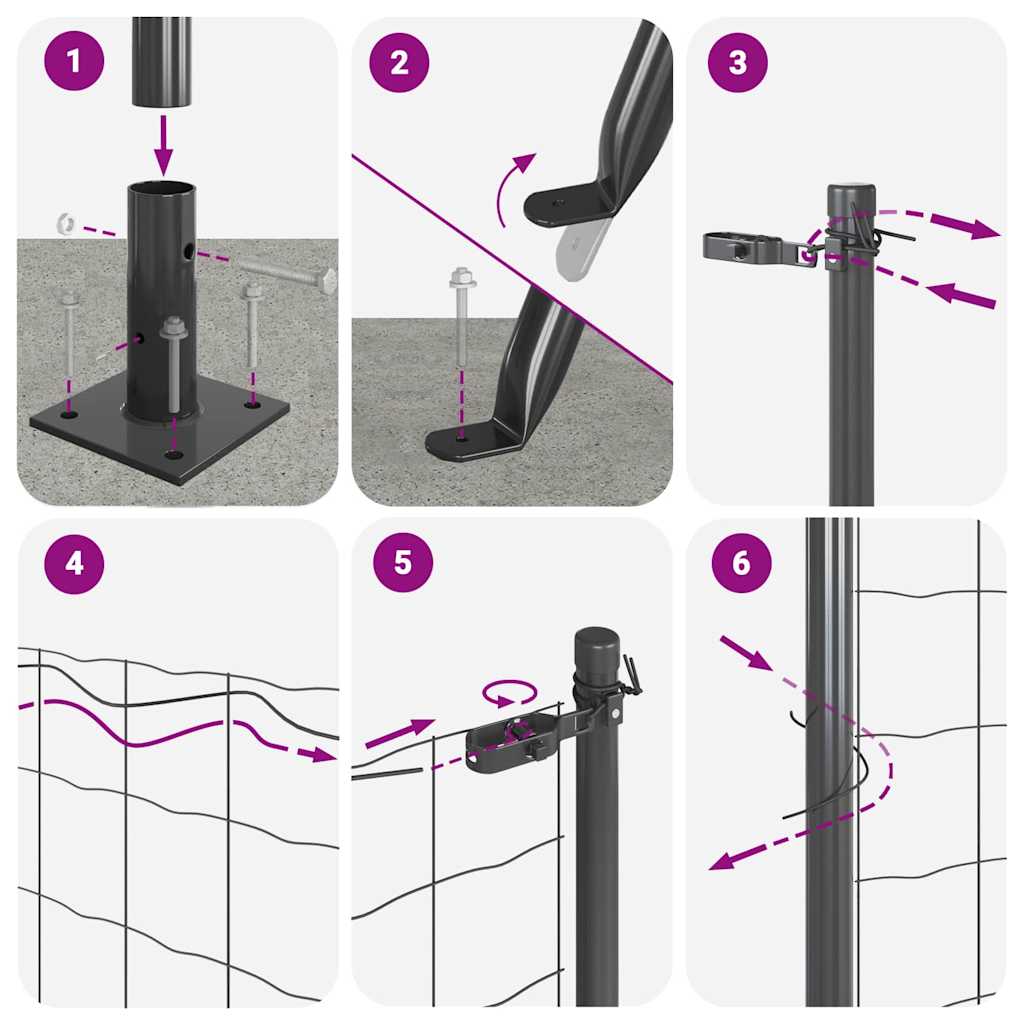 1
2
3
4
5
6