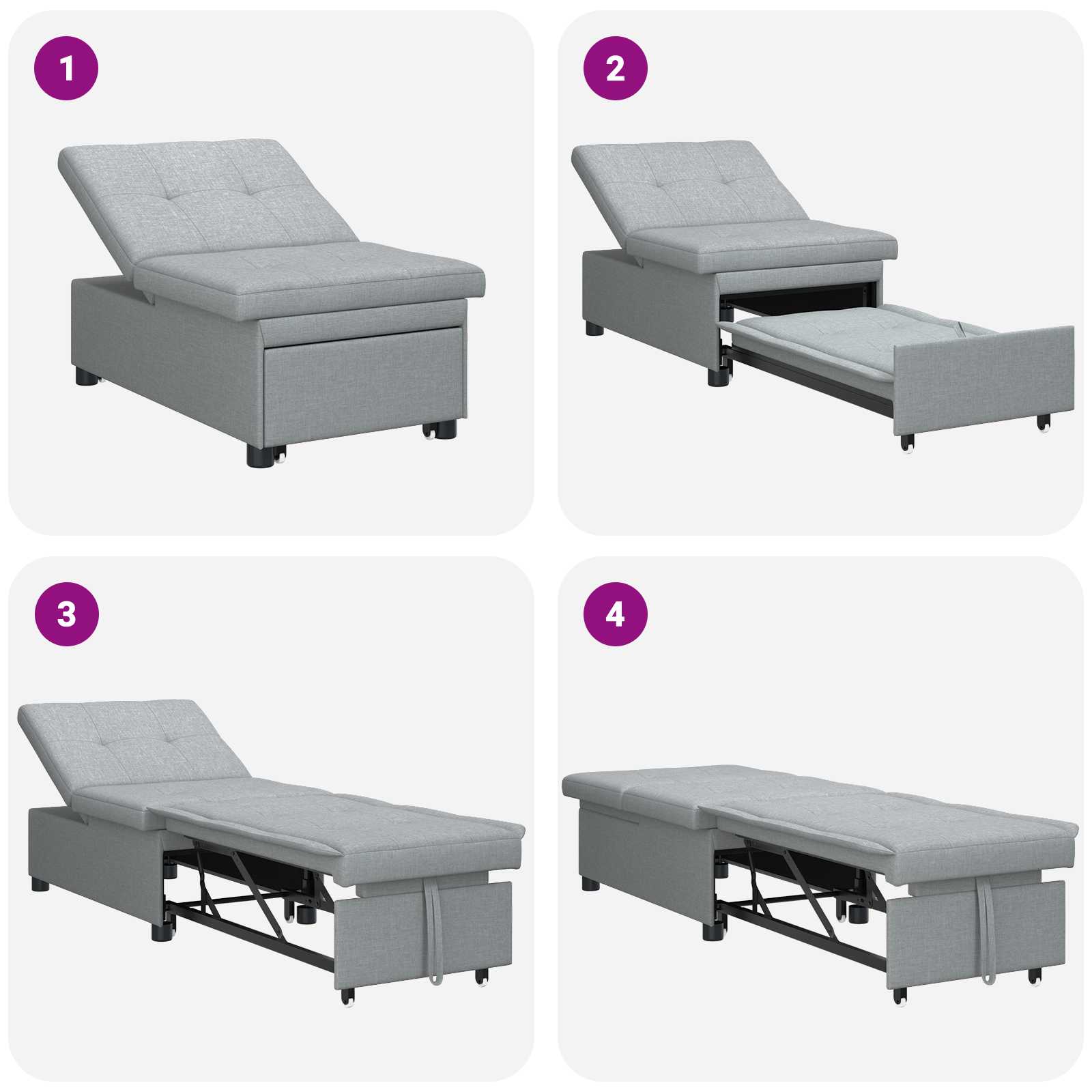 1

2

3

4