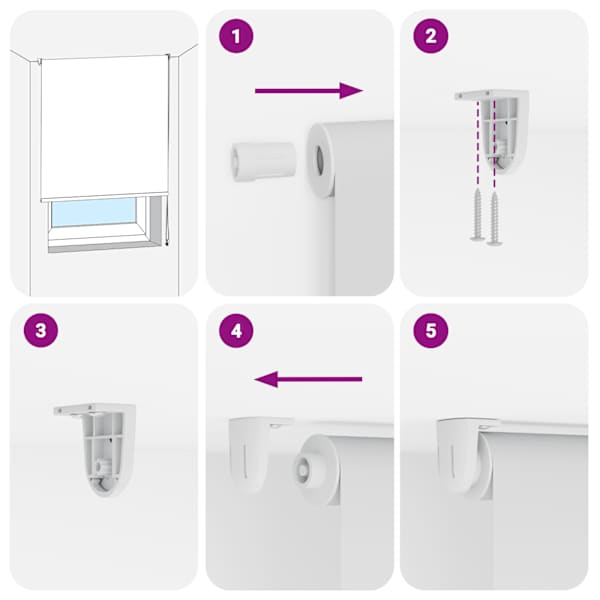 1

2

3

4

5