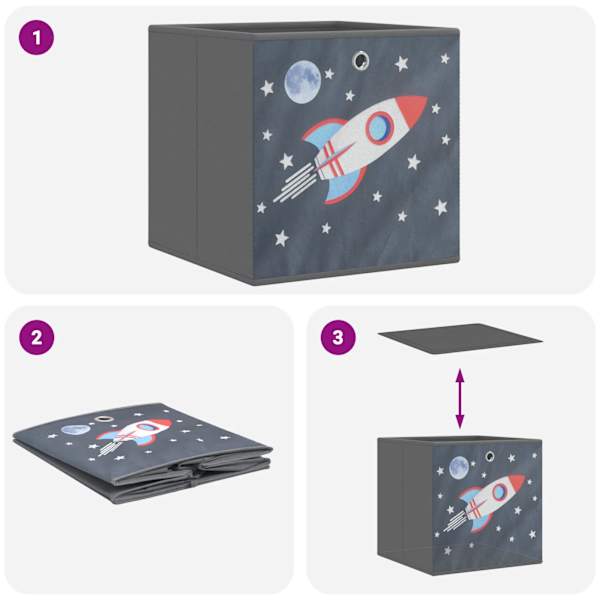 1

2

3