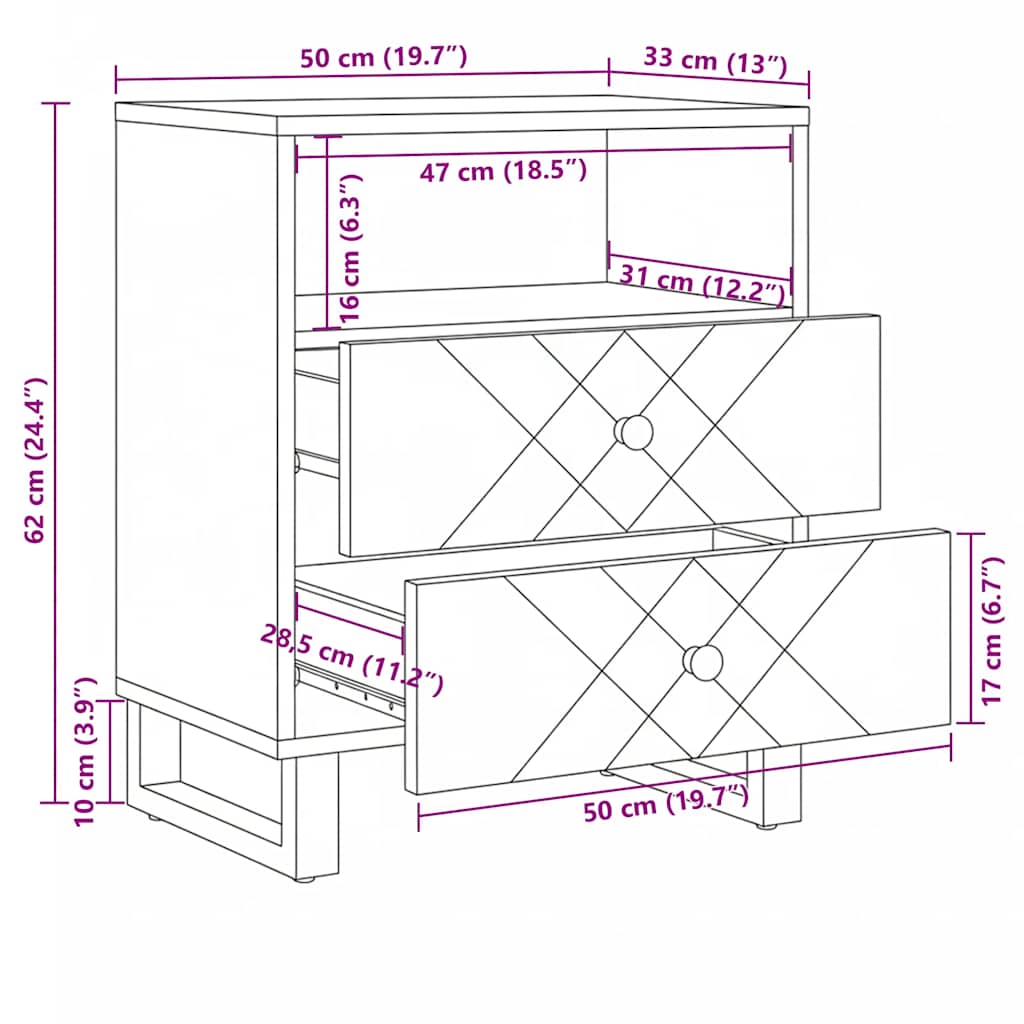 50 cm (19.7″)
33 cm (13″)
47 cm (18.5″)
16 cm (6.3″)
31 cm (12.2″)
62 cm (24.4″)
28,5 cm (11.2″)
17 cm (6.7″)
10 cm (3.9″)
50 cm (19.7″)