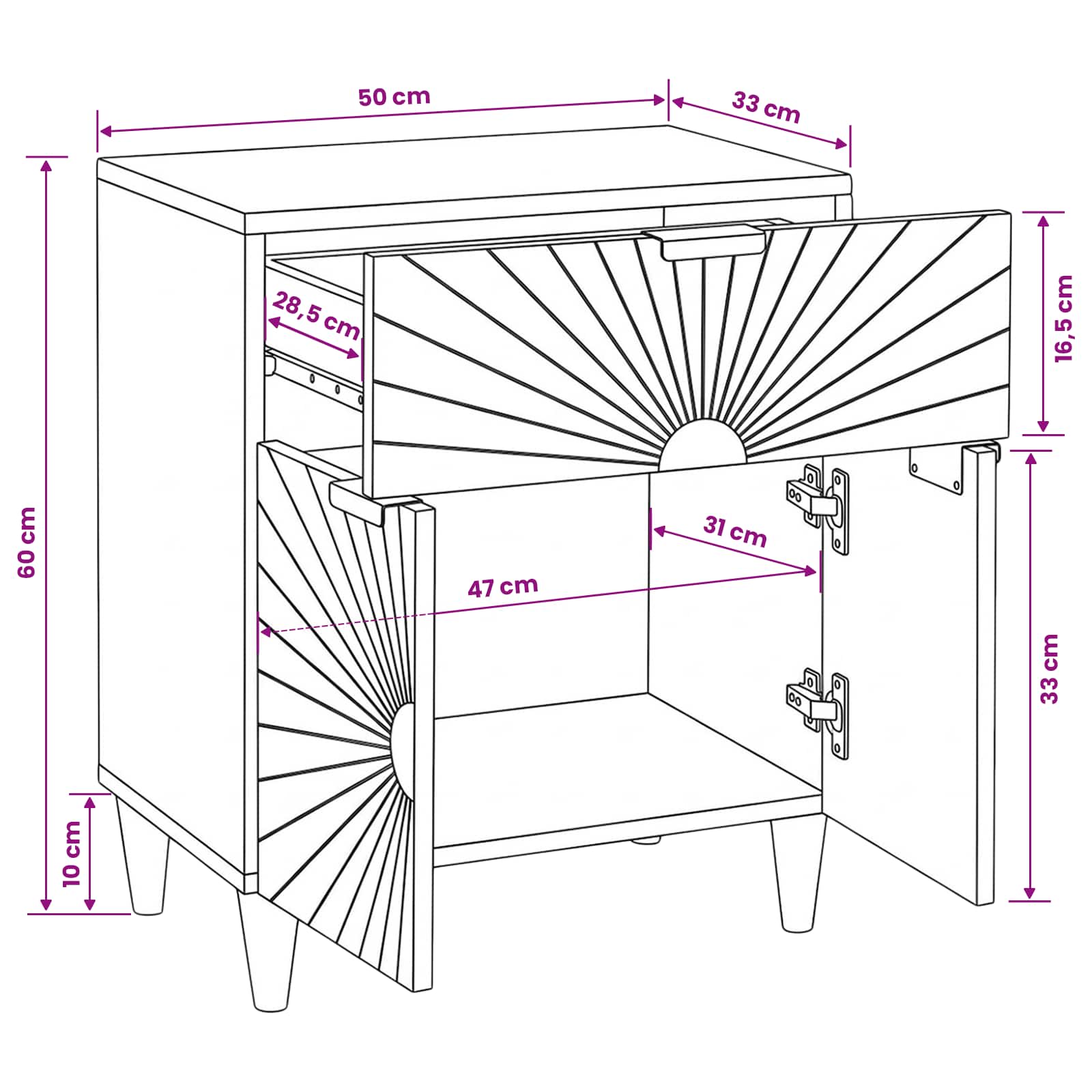 50 cm
33 cm
60 cm
28,5 cm
16,5 cm
31 cm
47 cm
33 cm
10 cm