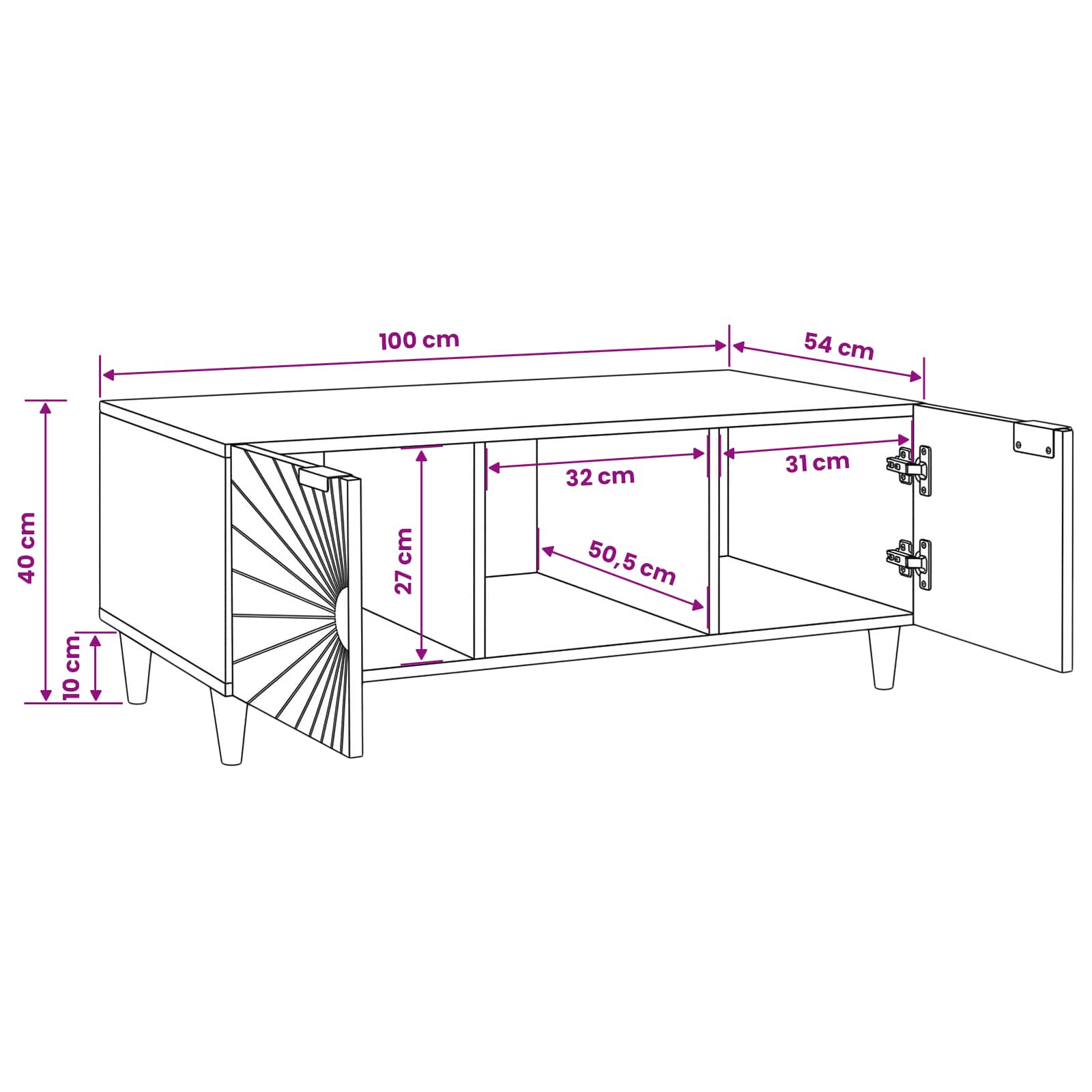 100 cm
54 cm
40 cm
10 cm
27 cm
32 cm
31 cm
50,5 cm