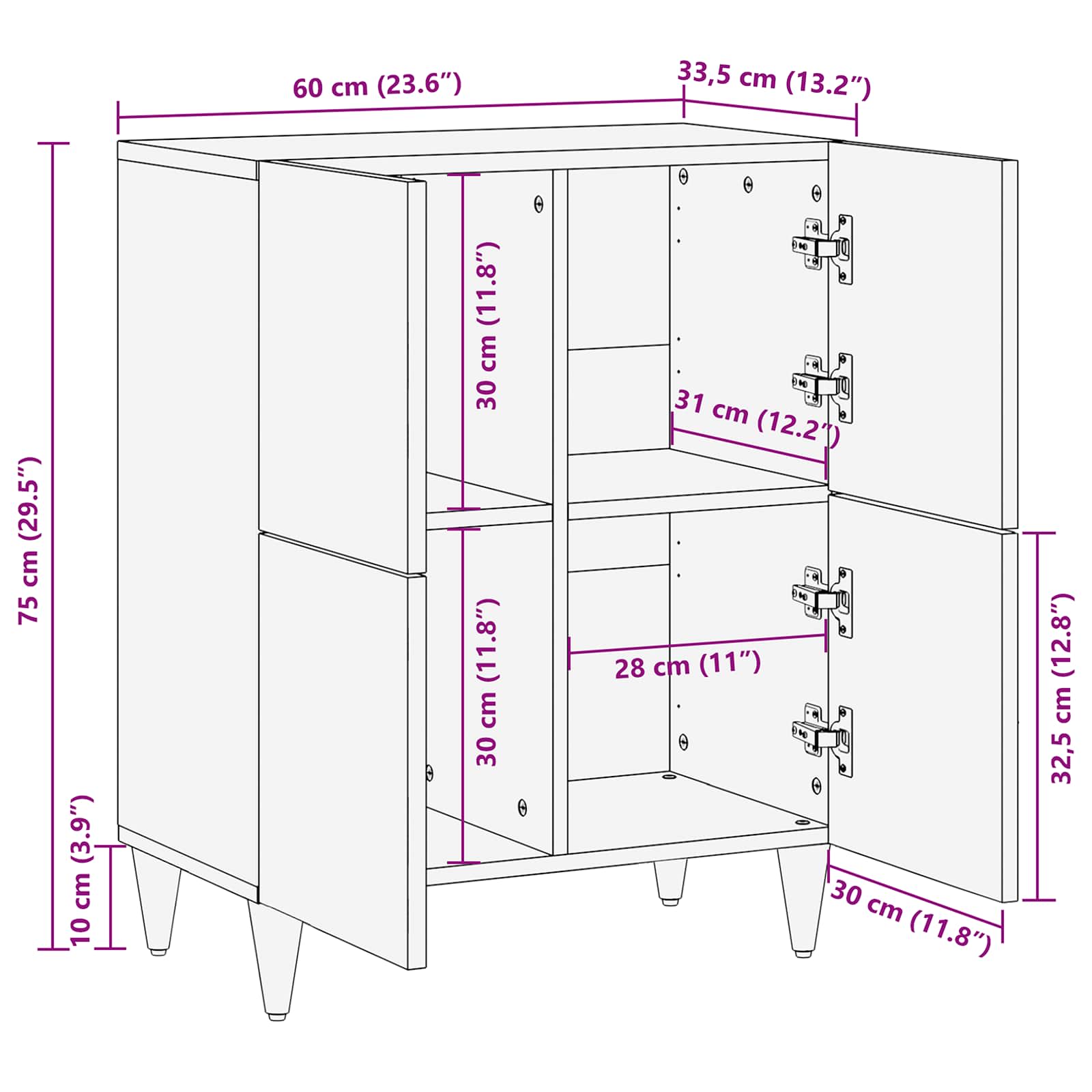 60 cm (23.6″)
33,5 cm (13.2″)
75 cm (29.5″)
30 cm (11.8″)
31 cm (12.2″)
30 cm (11.8″)
28 cm (11″)
32,5 cm (12.8″)
10 cm (3.9″)
30 cm (11.8″)