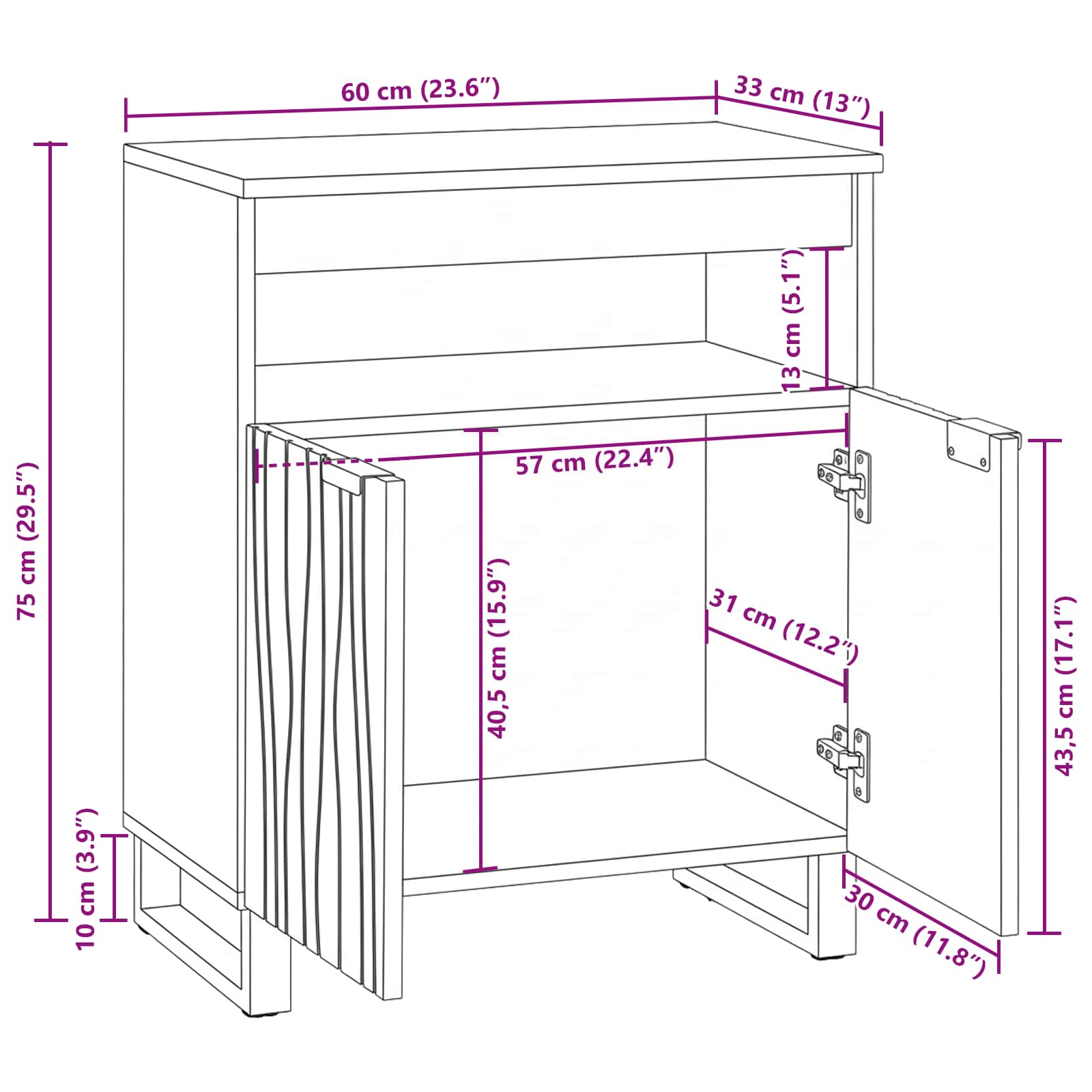 60 cm (23.6″)
33 cm (13″)
75 cm (29.5″)
13 cm (5.1″)
57 cm (22.4″)
40,5 cm (15.9″)
31 cm (12.2″)
43,5 cm (17.1″)
10 cm (3.9″)
30 cm (11.8″)