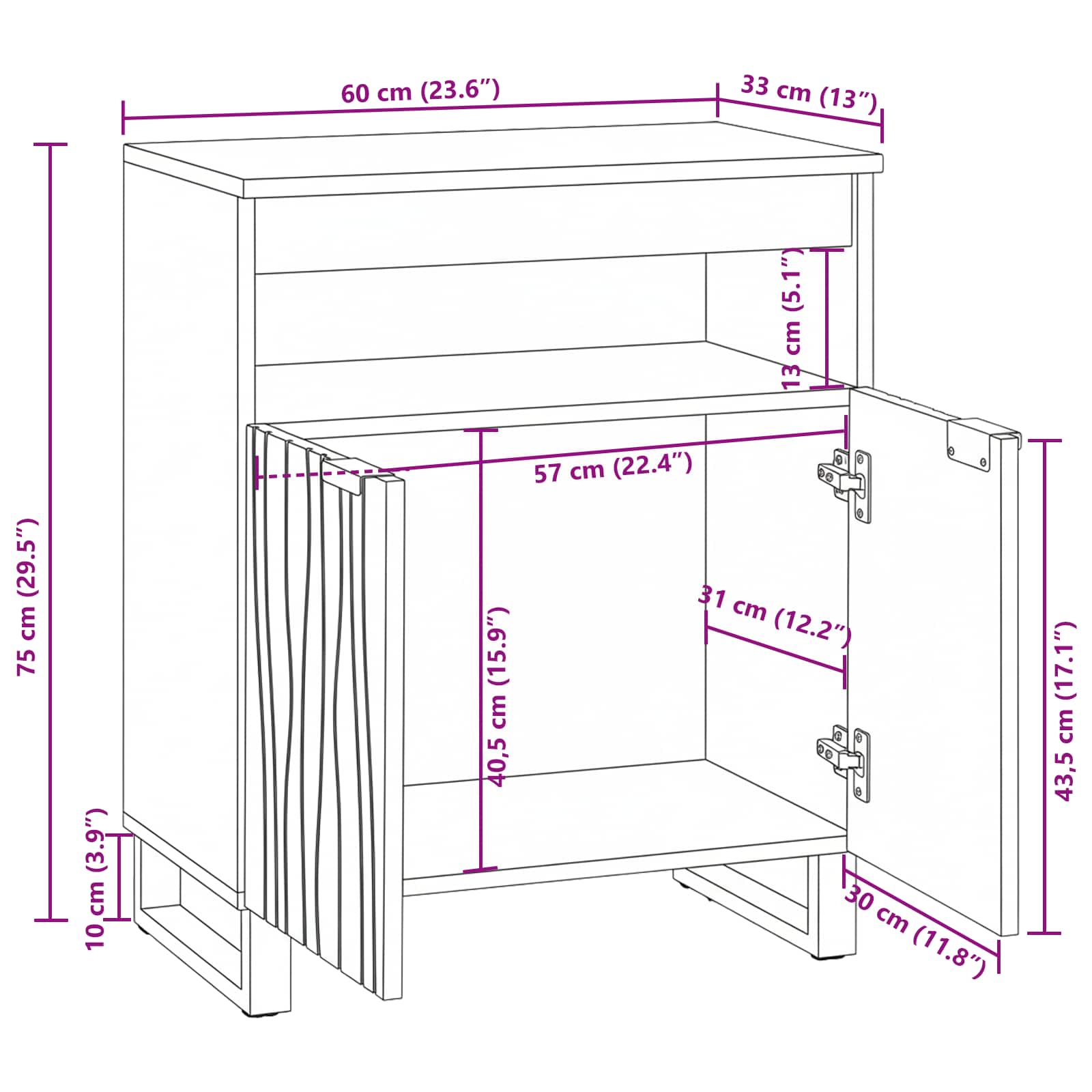 60 cm (23.6″)
33 cm (13″)
75 cm (29.5″)
13 cm (5.1″)
57 cm (22.4″)
40,5 cm (15.9″)
31 cm (12.2″)
43,5 cm (17.1″)
10 cm (3.9″)
30 cm (11.8″)