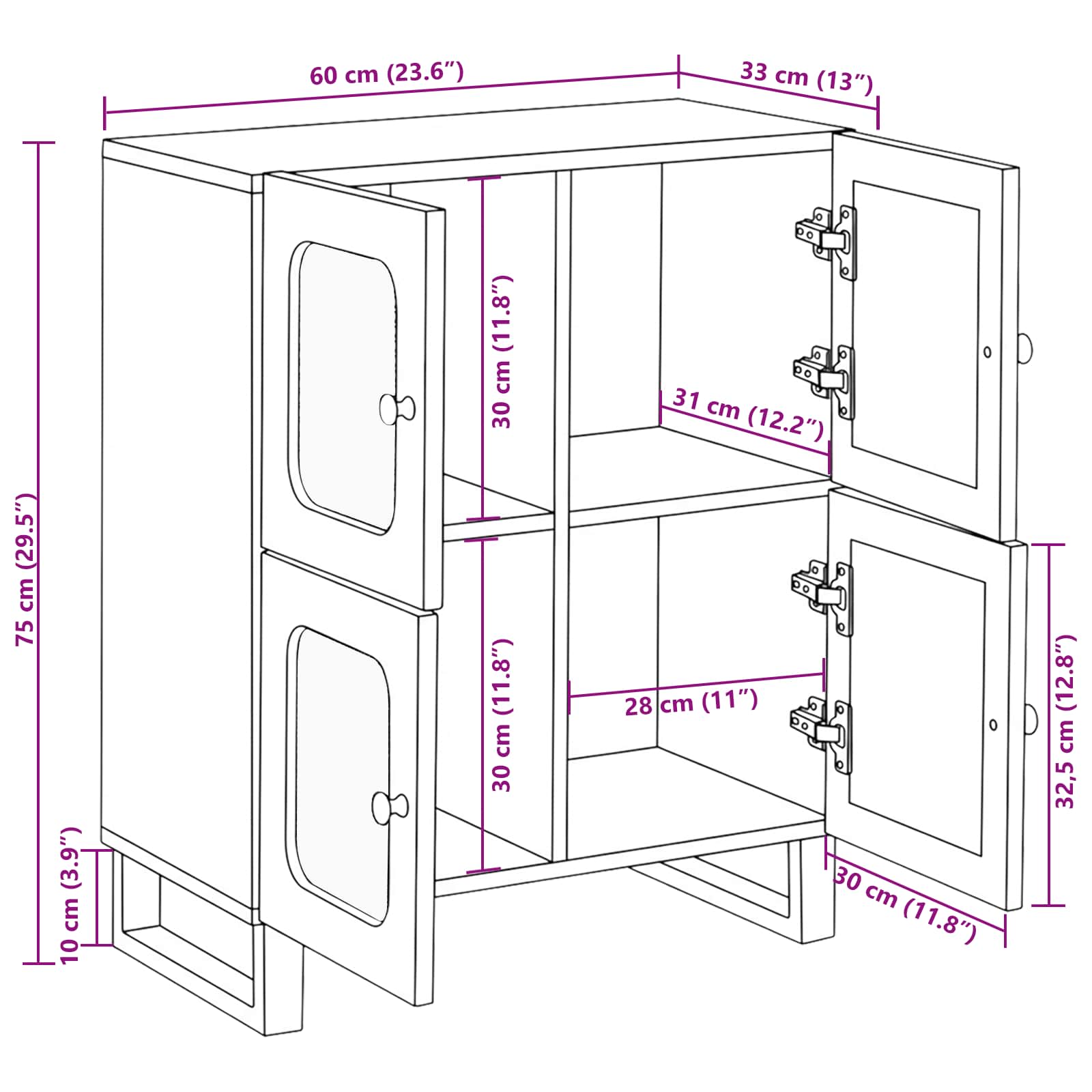 60 cm (23.6″)
33 cm (13″)
75 cm (29.5″)
30 cm (11.8″)
31 cm (12.2″)
30 cm (11.8″)
28 cm (11″)
32,5 cm (12.8″)
10 cm (3.9″)
30 cm (11.8″)