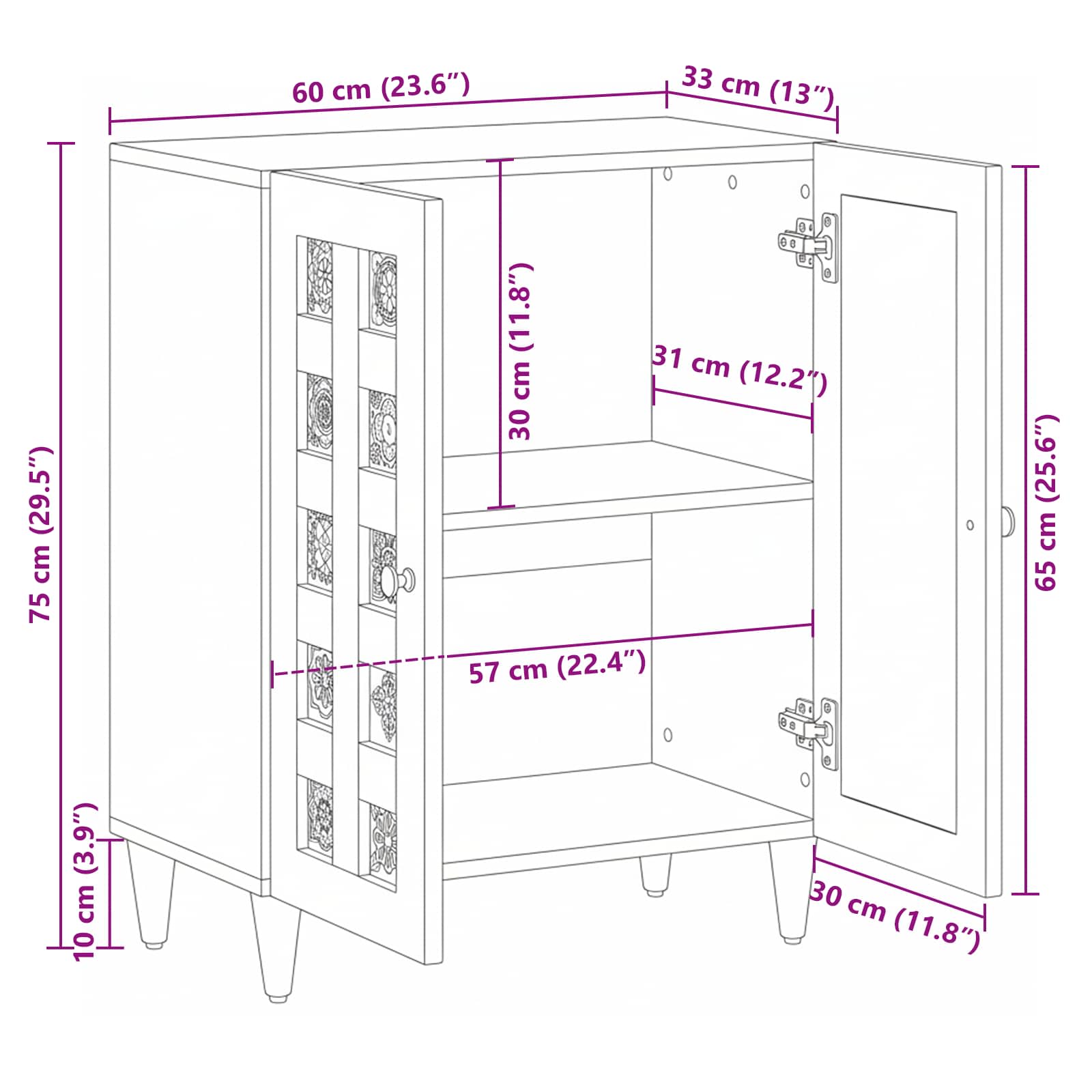 60 cm (23.6″)
33 cm (13″)
75 cm (29.5″)
30 cm (11.8″)
31 cm (12.2″)
65 cm (25.6″)
57 cm (22.4″)
10 cm (3.9″)
30 cm (11.8″)