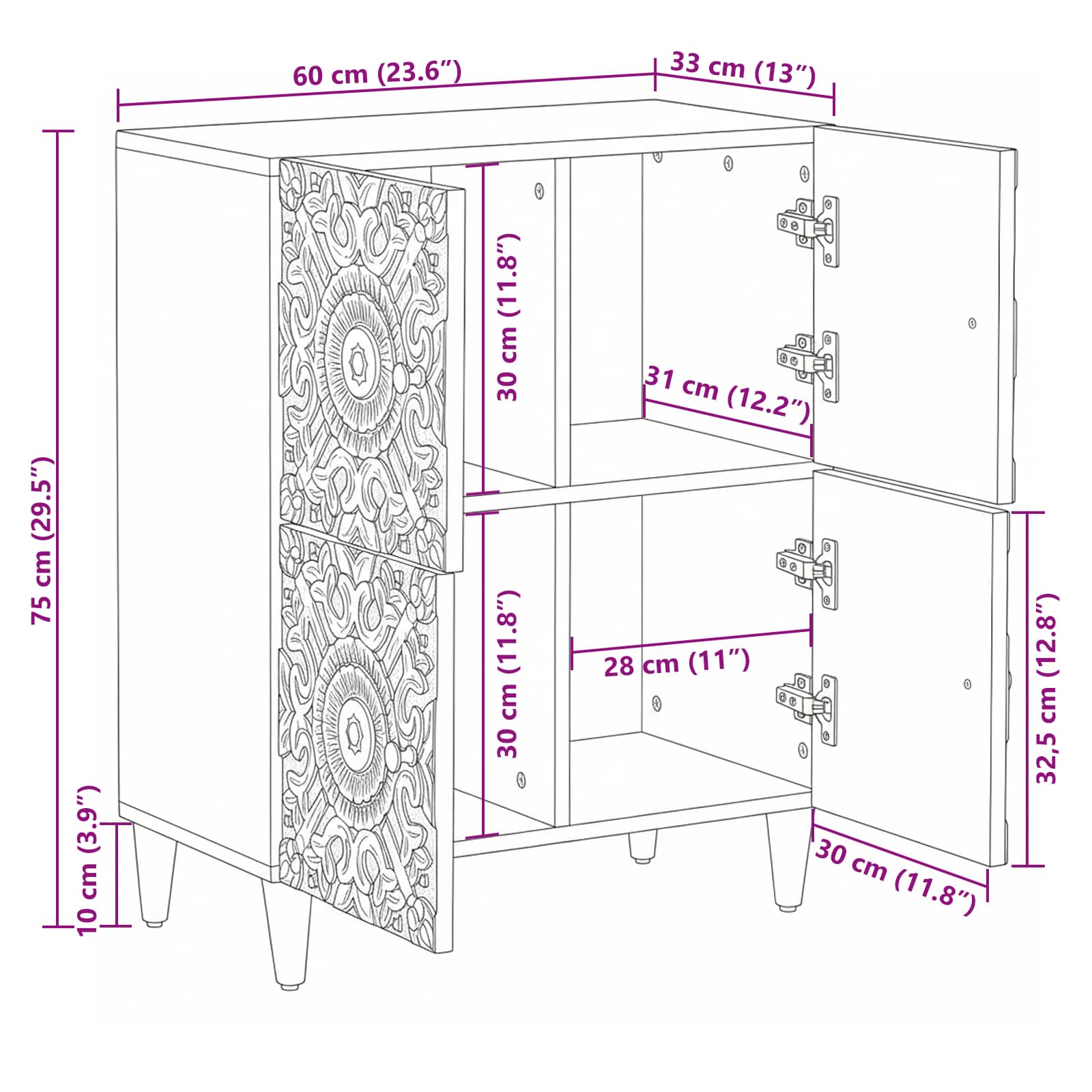 60 cm (23.6″)
33 cm (13″)
75 cm (29.5″)
30 cm (11.8″)
31 cm (12.2″)
30 cm (11.8″)
28 cm (11″)
32,5 cm (12.8″)
10 cm (3.9″)
30 cm (11.8″)