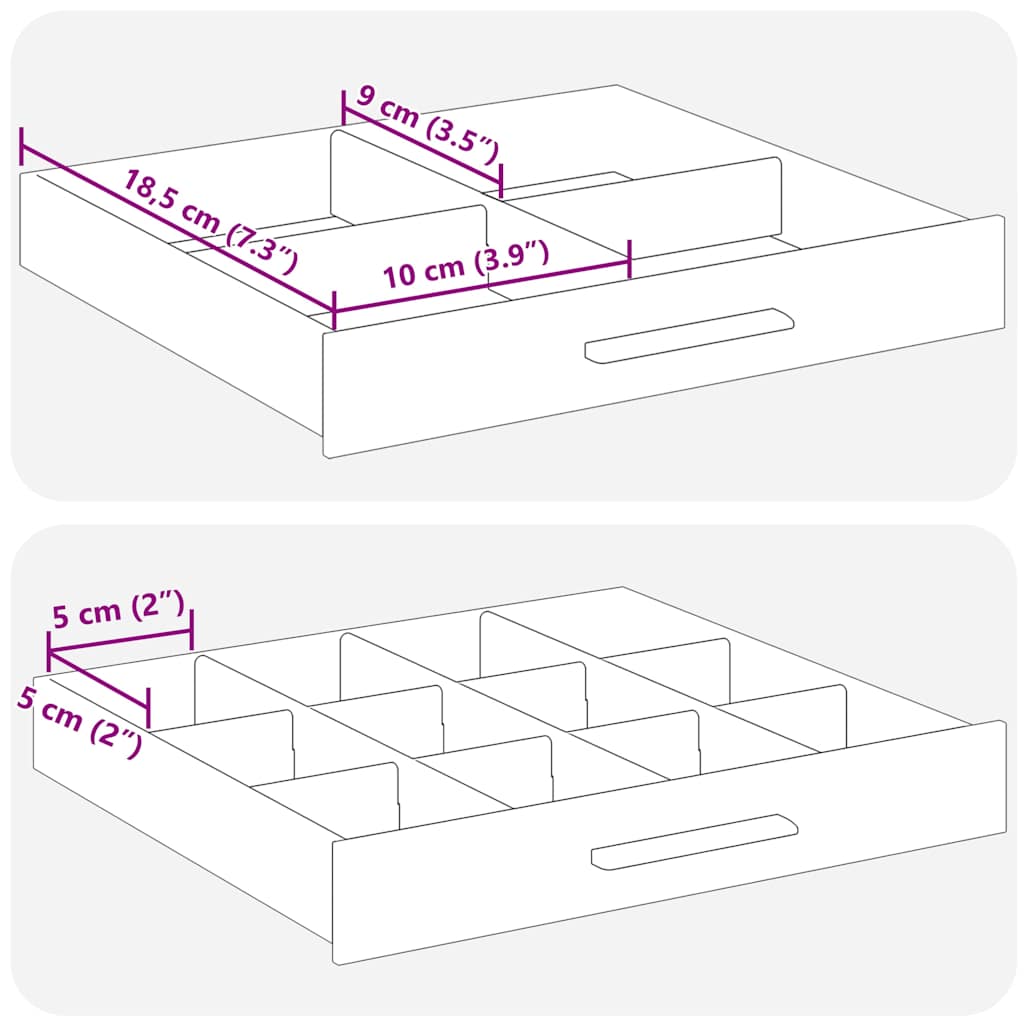 9 cm (3.5″)
18,5 cm (7.3″)
10 cm (3.9″)

5 cm (2″)
5 cm (2″)