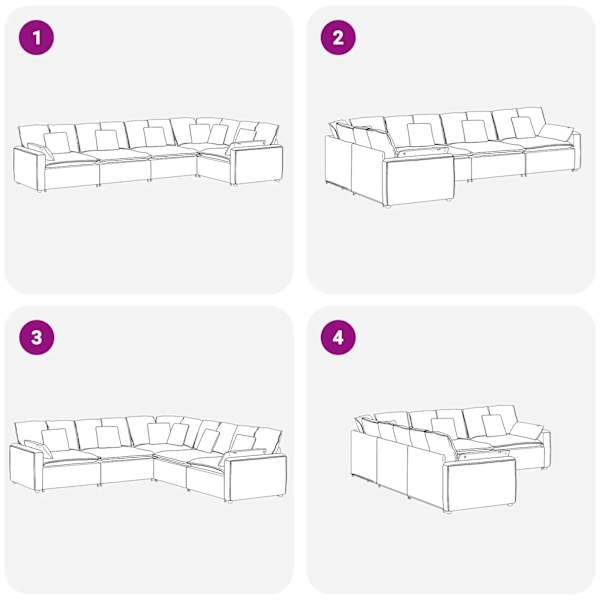 1

2

3

4